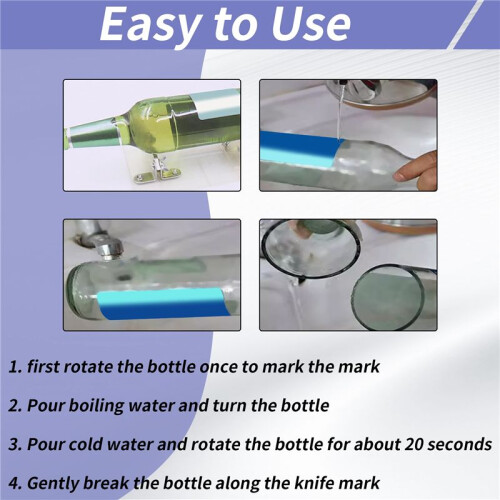 Easy to Use

1. first rotate the bottle once to mark the mark

2. Pour boiling water and turn the bottle

3. Pour cold water and rotate the bottle for about 20 seconds

4. Gently break the bottle along the knife mark