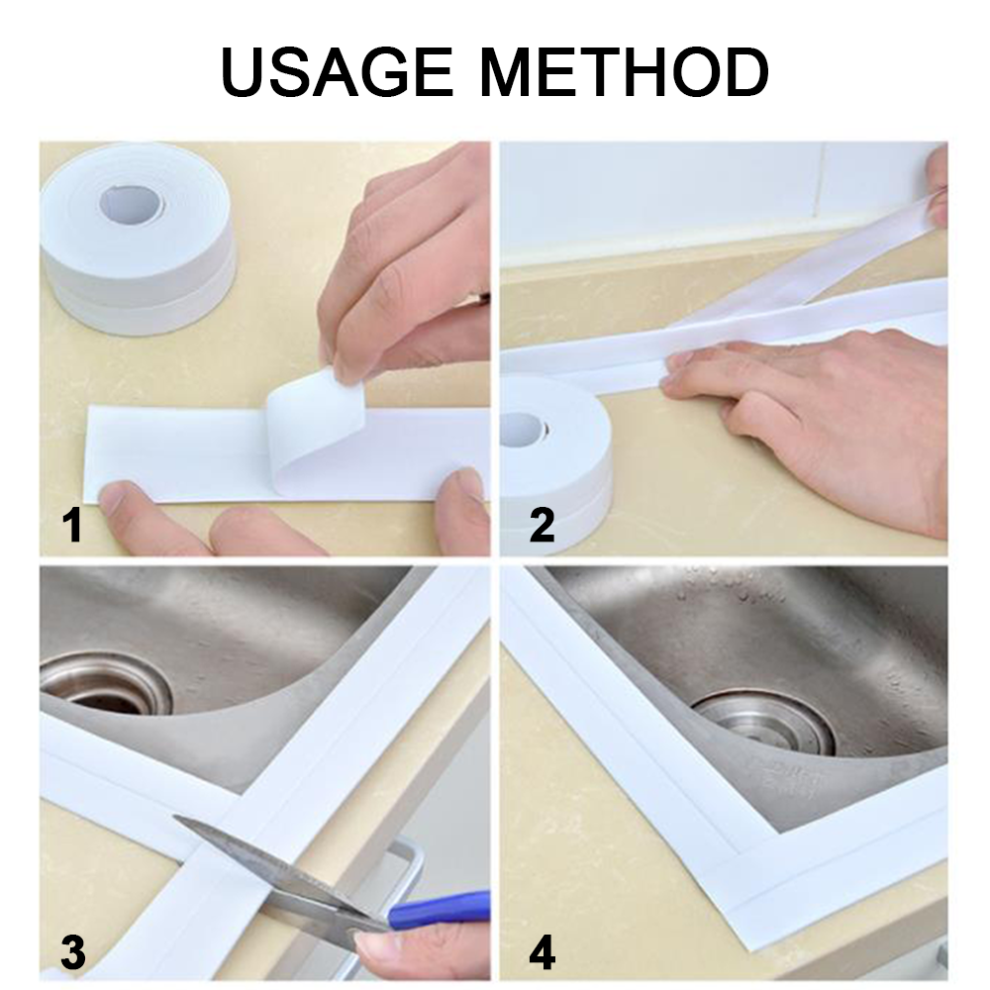 USAGE METHOD

1

2

3

4