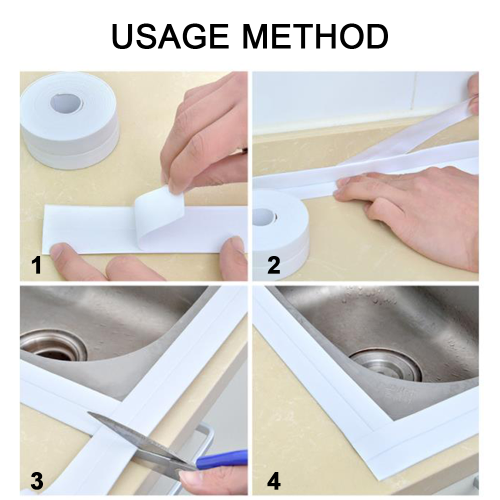 USAGE METHOD

1

2

3

4