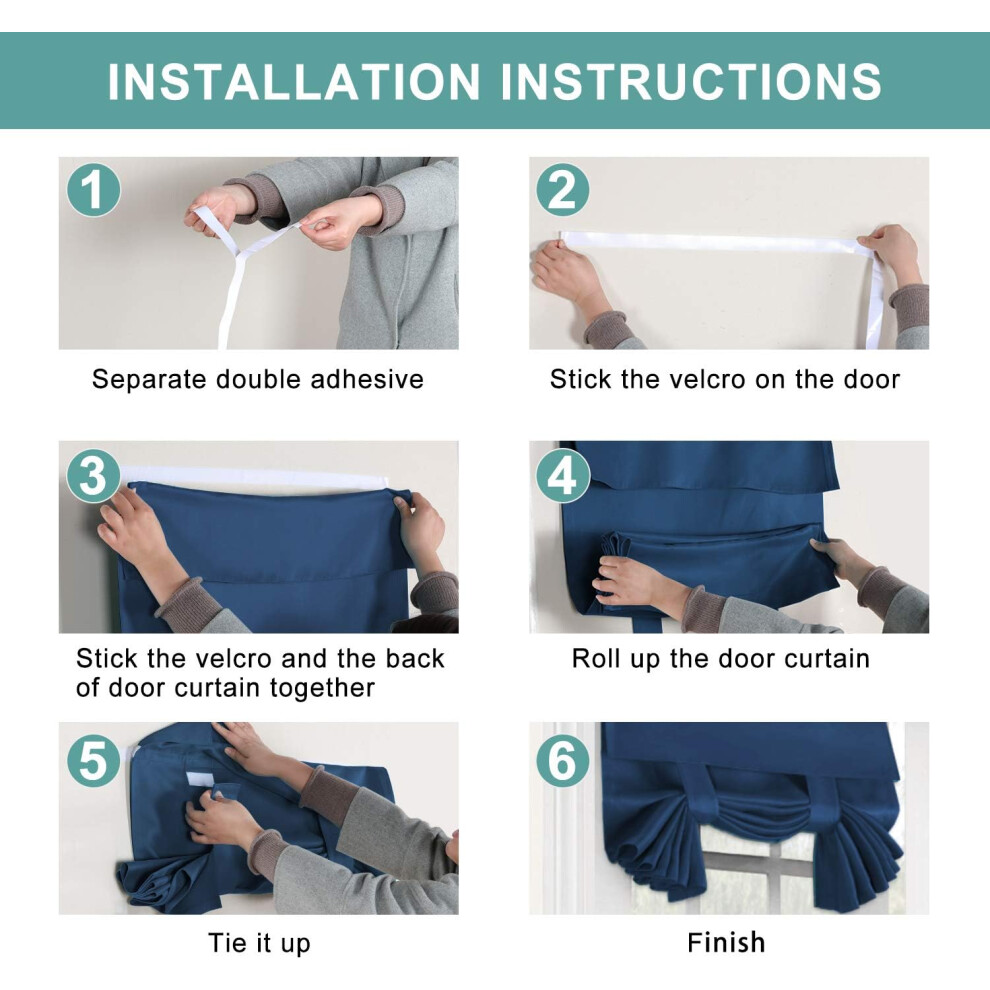 INSTALLATION INSTRUCTIONS

1

Separate double adhesive

2

Stick the velcro on the door

3

Stick the velcro and the back of door curtain together

4

Roll up the door curtain

5

Tie it up

6

Finish