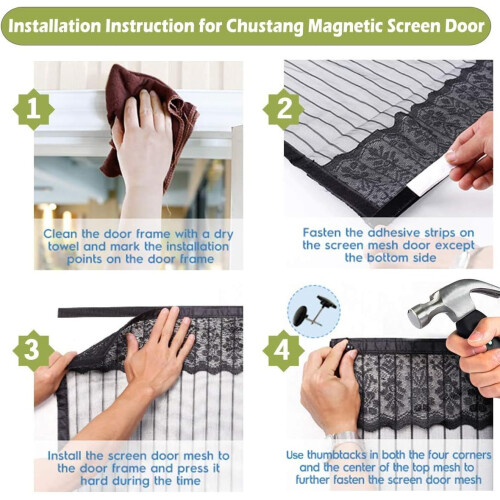 Installation Instruction for Chustang Magnetic Screen Door

1

Clean the door frame with a dry towel and mark the installation points on the door frame

2

Fasten the adhesive strips on the screen mesh door except the bottom side

3

Install the screen door mesh to the door frame and press it hard during the time

4

Use thumbtacks in both the four corners and the center of the top mesh to further fasten the screen door mesh