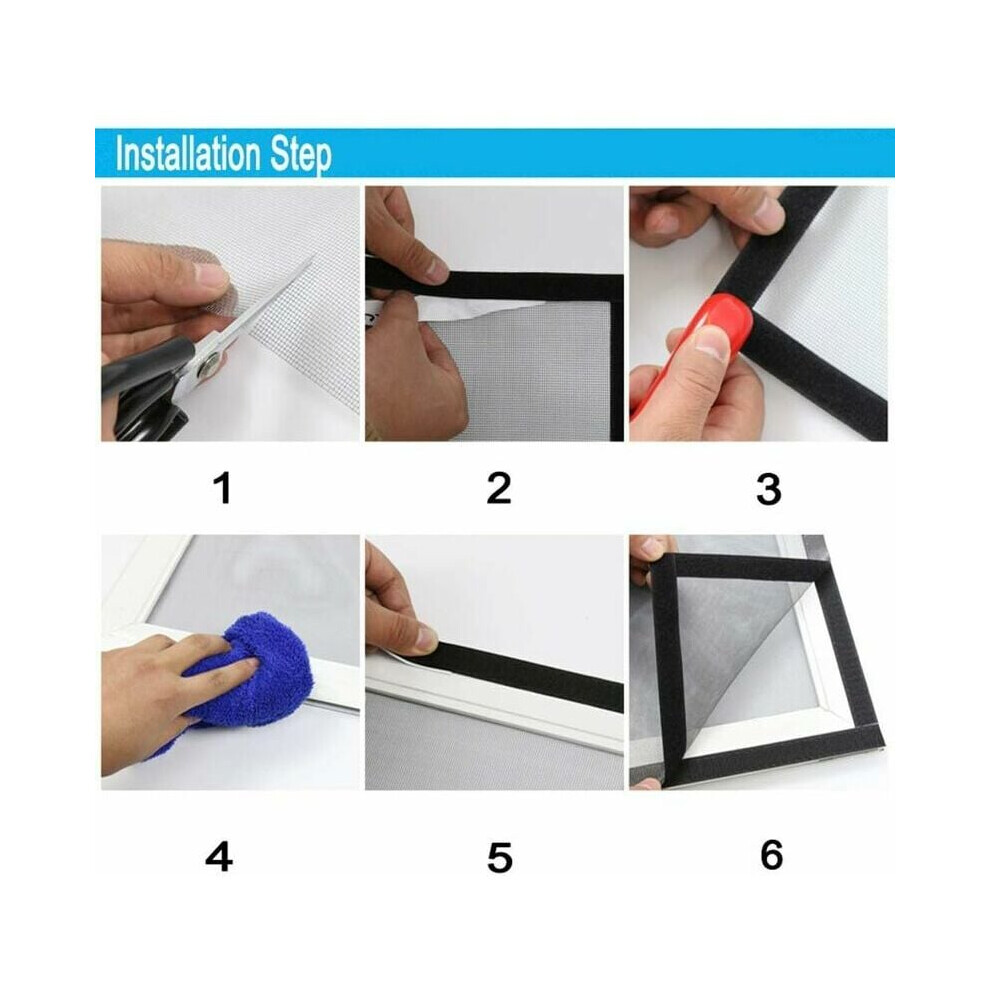 Installation Step

1

2

3

4

5

6