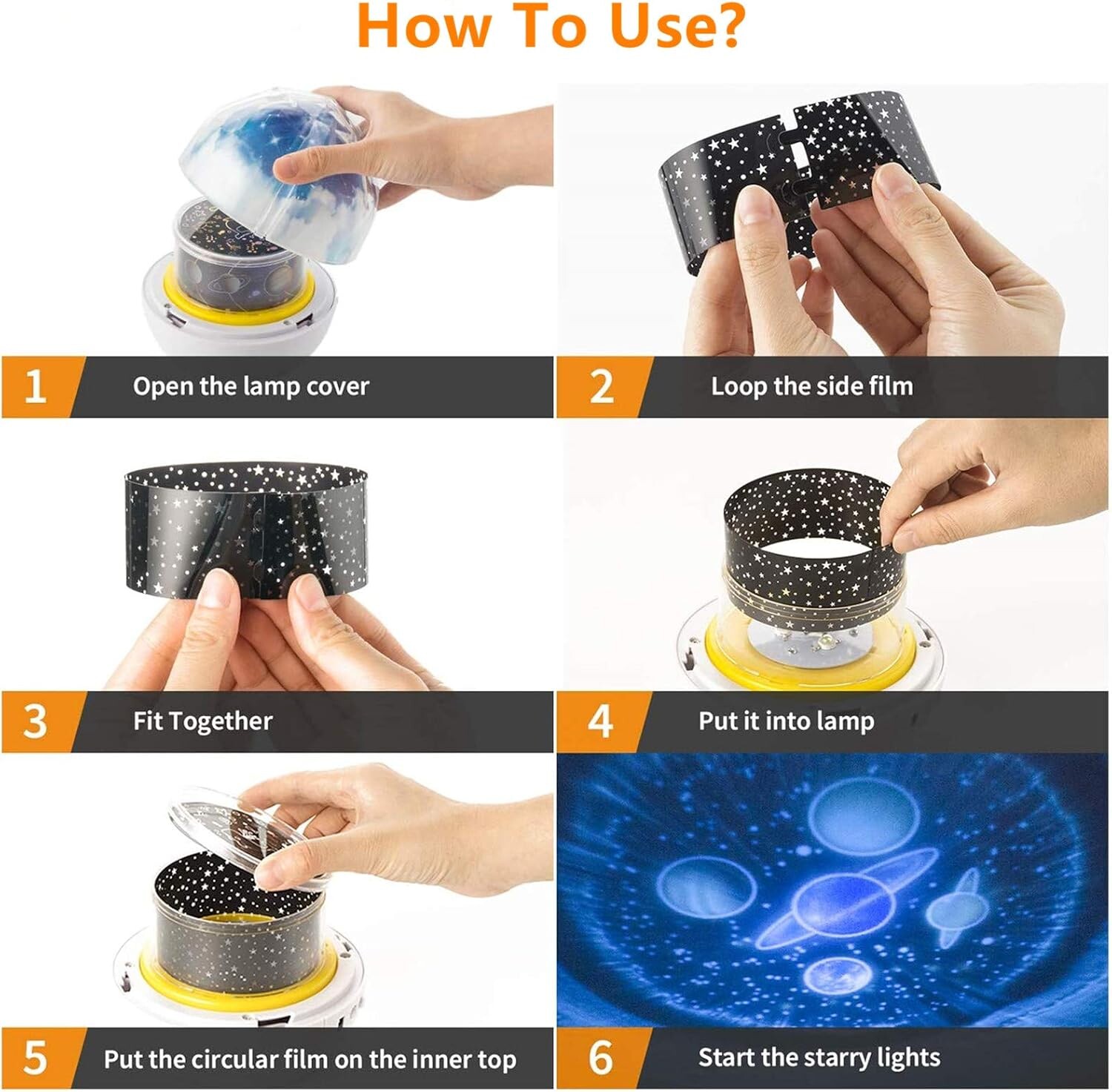 How To Use?

1 Open the lamp cover

2 Loop the side film

3 Fit Together

4 Put it into lamp

5 Put the circular film on the inner top

6 Start the starry lights