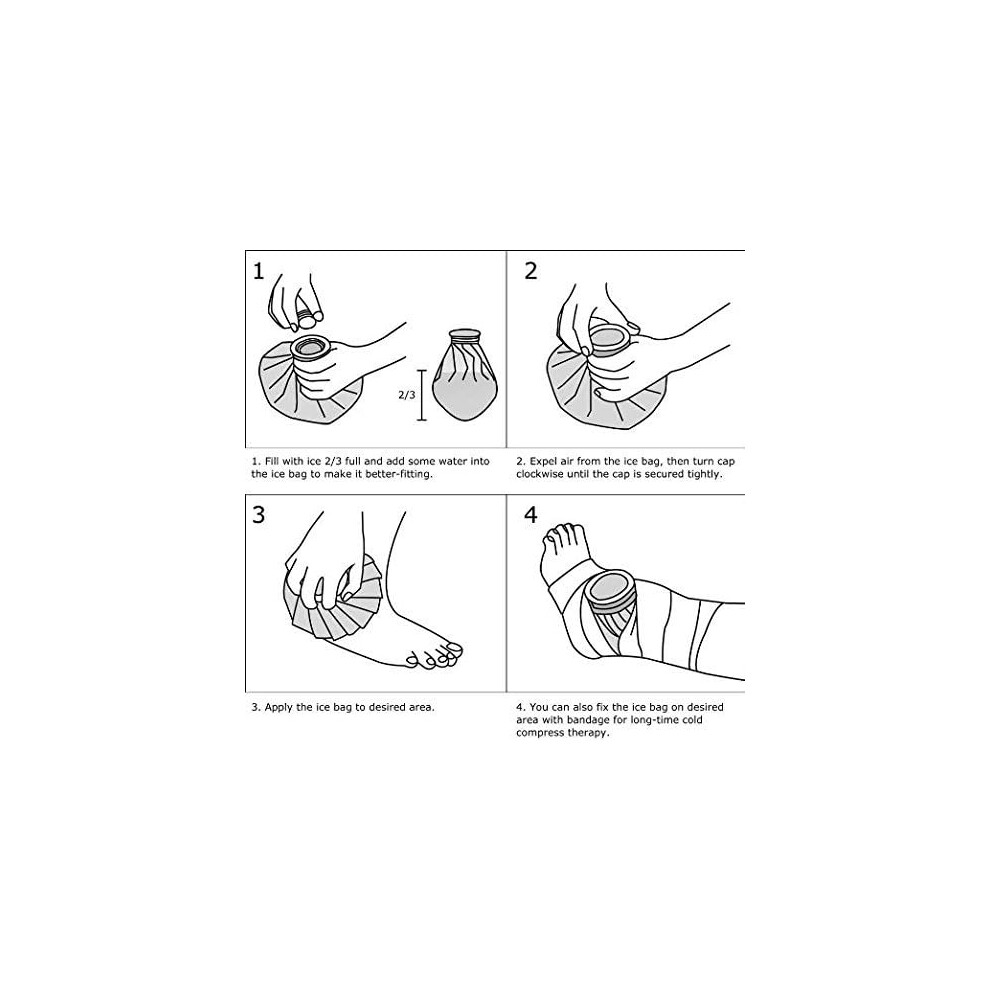 1

2/3

1. Fill with ice 2/3 full and add some water into the ice bag to make it better-fitting.

2

2. Expel air from the ice bag, then turn cap clockwise until the cap is secured tightly.

3

3. Apply the ice bag to desired area.

4

4. You can also fix the ice bag on desired area with bandage for long-time cold compress therapy.