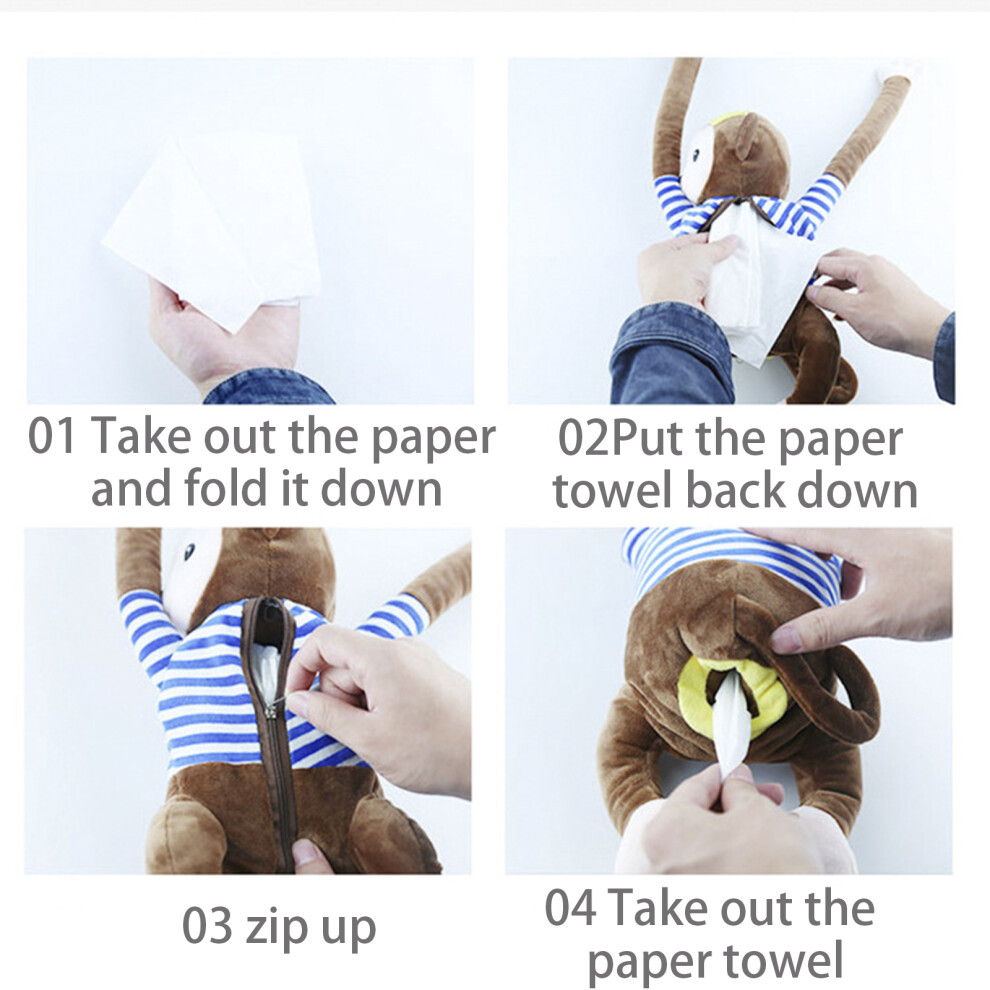 01 Take out the paper and fold it down

02Put the paper towel back down

03 zip up

04 Take out the paper towel