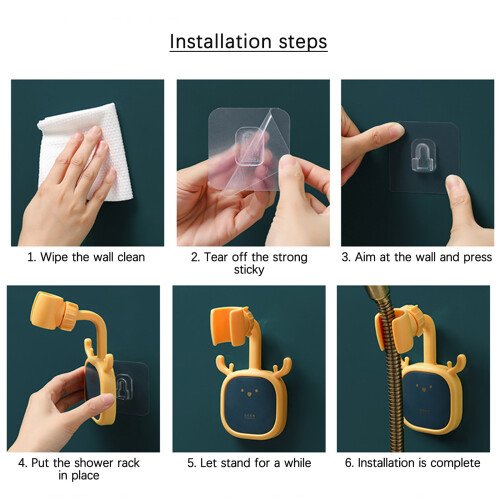 Installation steps

1. Wipe the wall clean

2. Tear off the strong sticky

3. Aim at the wall and press

4. Put the shower rack in place

5. Let stand for a while

6. Installation is complete