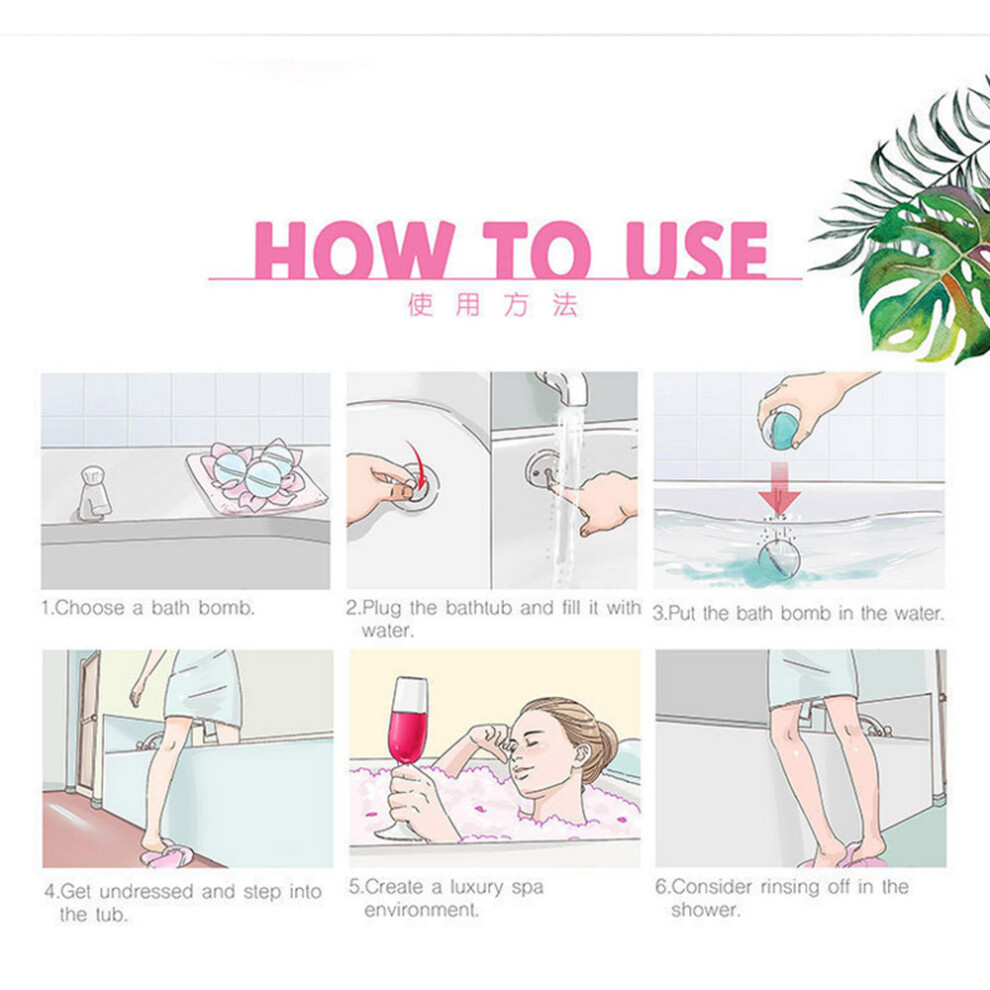 HOW TO USE
使用方法

1.Choose a bath bomb.

2.Plug the bathtub and fill it with water.

3.Put the bath bomb in the water.

4.Get undressed and step into the tub.

5.Create a luxury spa environment.

6.Consider rinsing off in the shower.