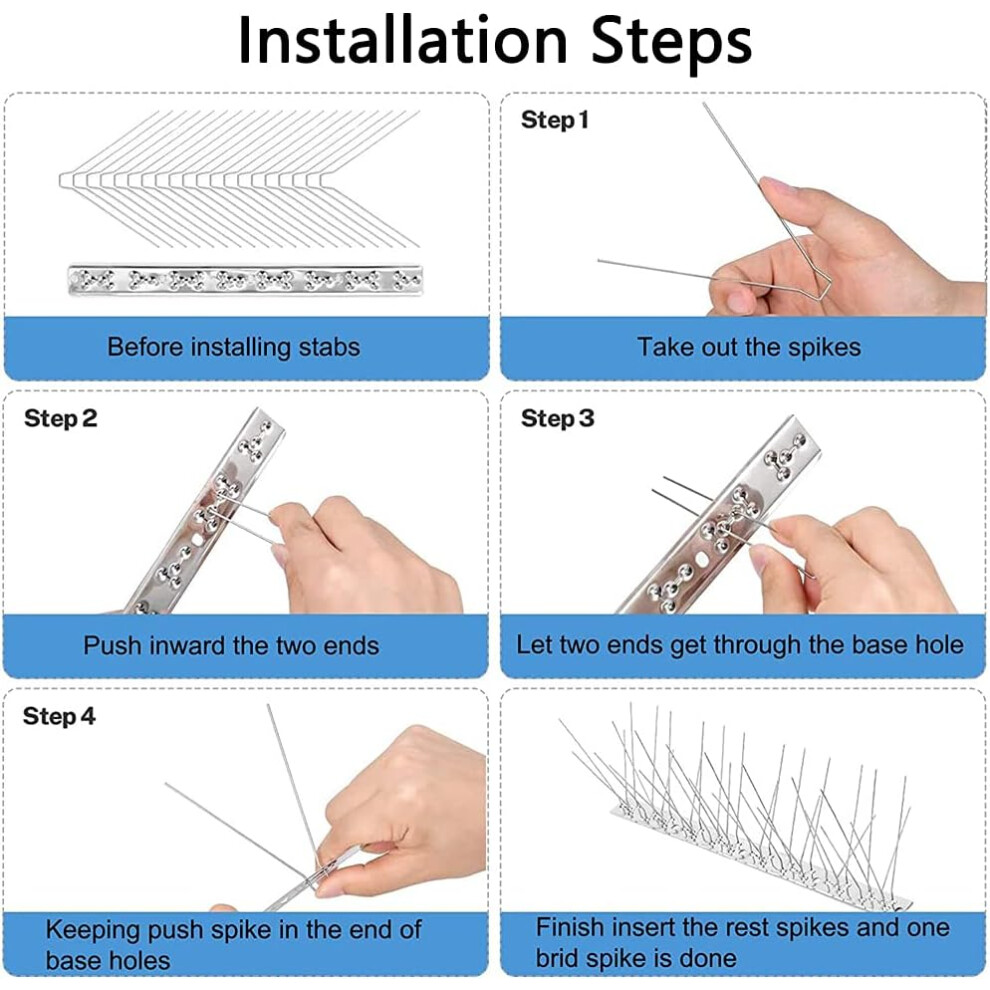 Installation Steps

Before installing stabs

Step 1

Take out the spikes

Step 2

Push inward the two ends

Step 3

Let two ends get through the base hole

Step 4

Keeping push spike in the end of base holes

Finish insert the rest spikes and one brid spike is done