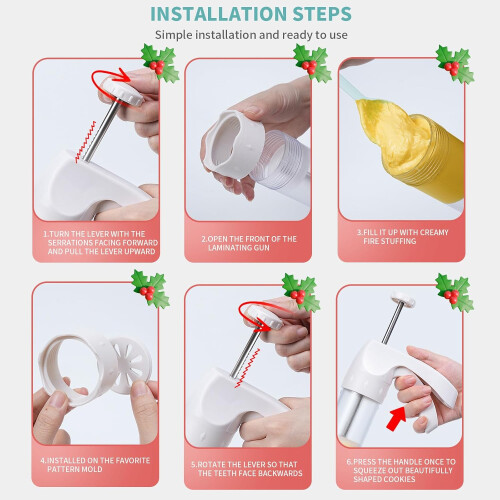 INSTALLATION STEPS

Simple installation and ready to use

1.TURN THE LEVER WITH THE SERRATIONS FACING FORWARD AND PULL THE LEVER UPWARD

2.OPEN THE FRONT OF THE LAMINATING GUN

3.FILL IT UP WITH CREAMY FIRE STUFFING

4.INSTALLED ON THE FAVORITE PATTERN MOLD

5.ROTATE THE LEVER SO THAT THE TEETH FACE BACKWARDS

6.PRESS THE HANDLE ONCE TO SQUEEZE OUT BEAUTIFULLY SHAPED COOKIES