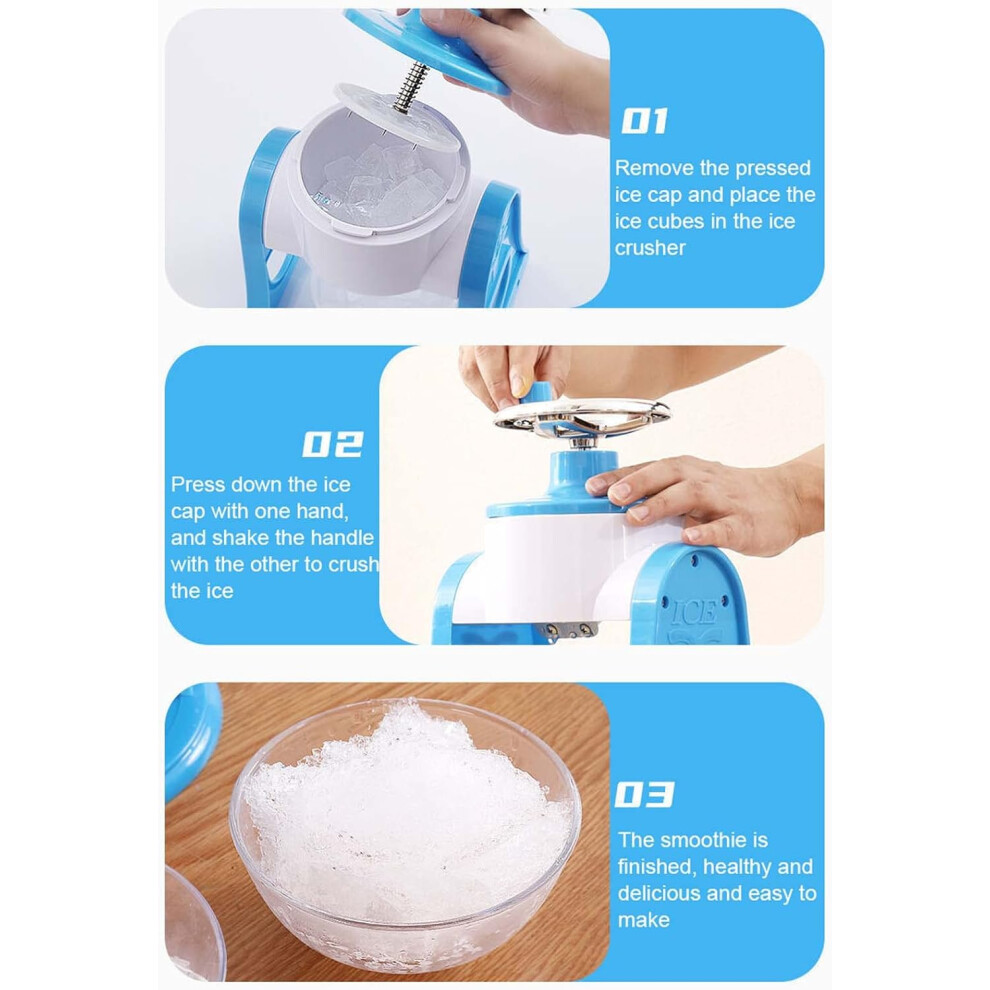 01

Remove the pressed ice cap and place the ice cubes in the ice crusher

02

Press down the ice cap with one hand, and shake the handle with the other to crush the ice

ICE

03

The smoothie is finished, healthy and delicious and easy to make