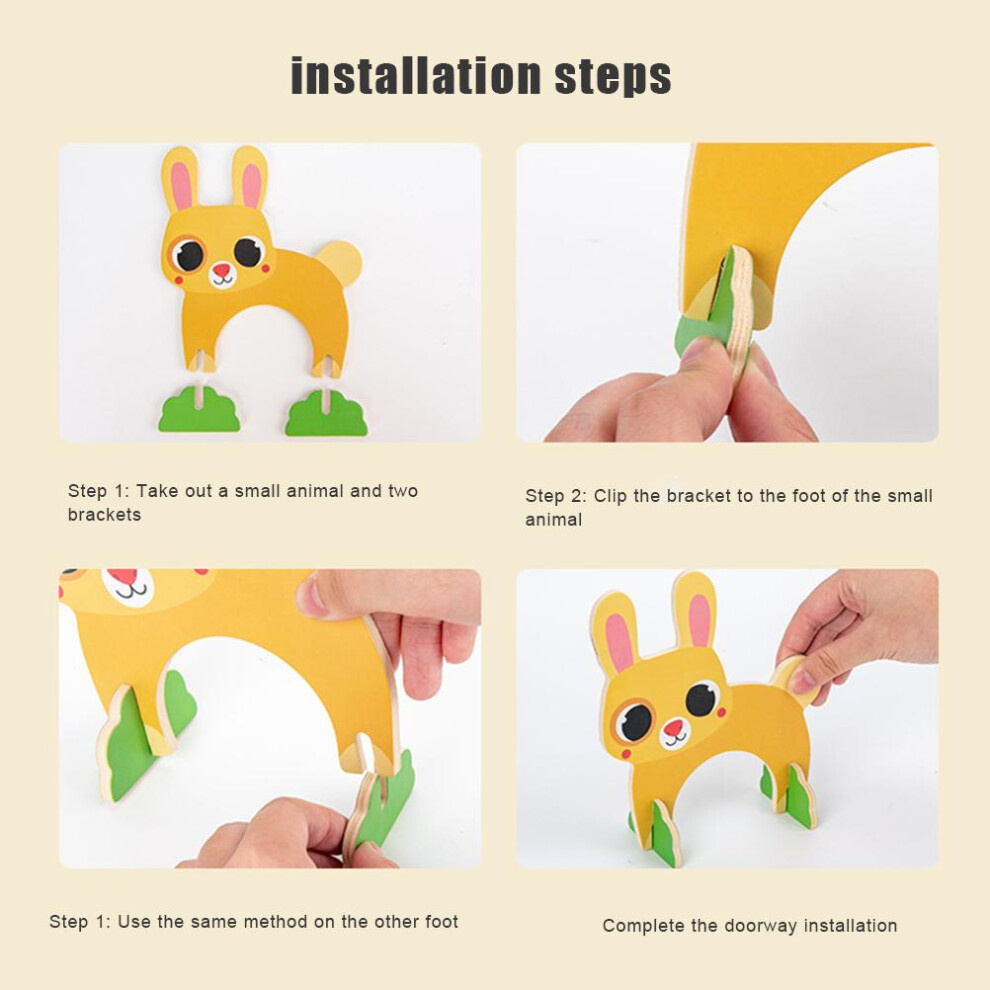 installation steps

Step 1: Take out a small animal and two brackets

Step 2: Clip the bracket to the foot of the small animal

Step 1: Use the same method on the other foot

Complete the doorway installation