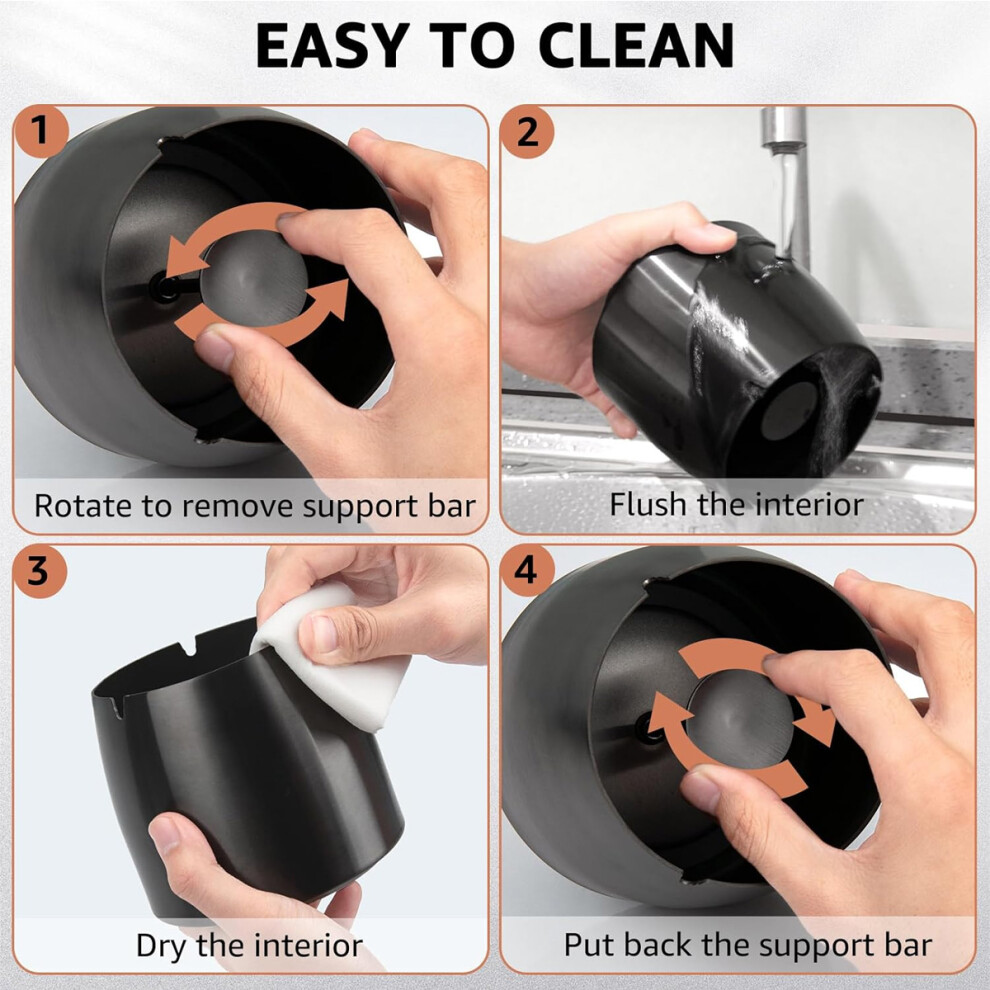 EASY TO CLEAN

1
Rotate to remove support bar

2
Flush the interior

3
Dry the interior

4
Put back the support bar