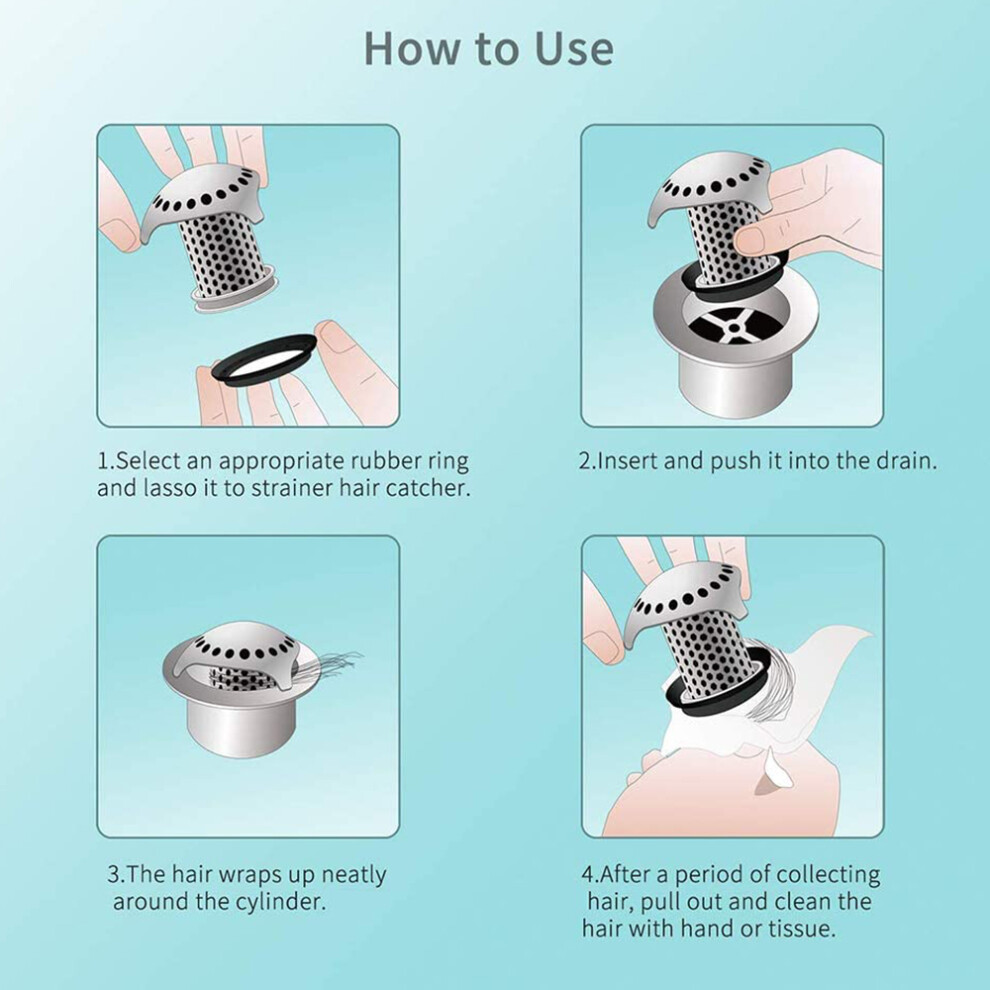 How to Use

1.Select an appropriate rubber ring and lasso it to strainer hair catcher.

2.Insert and push it into the drain.

3.The hair wraps up neatly around the cylinder.

4.After a period of collecting hair, pull out and clean the hair with hand or tissue.