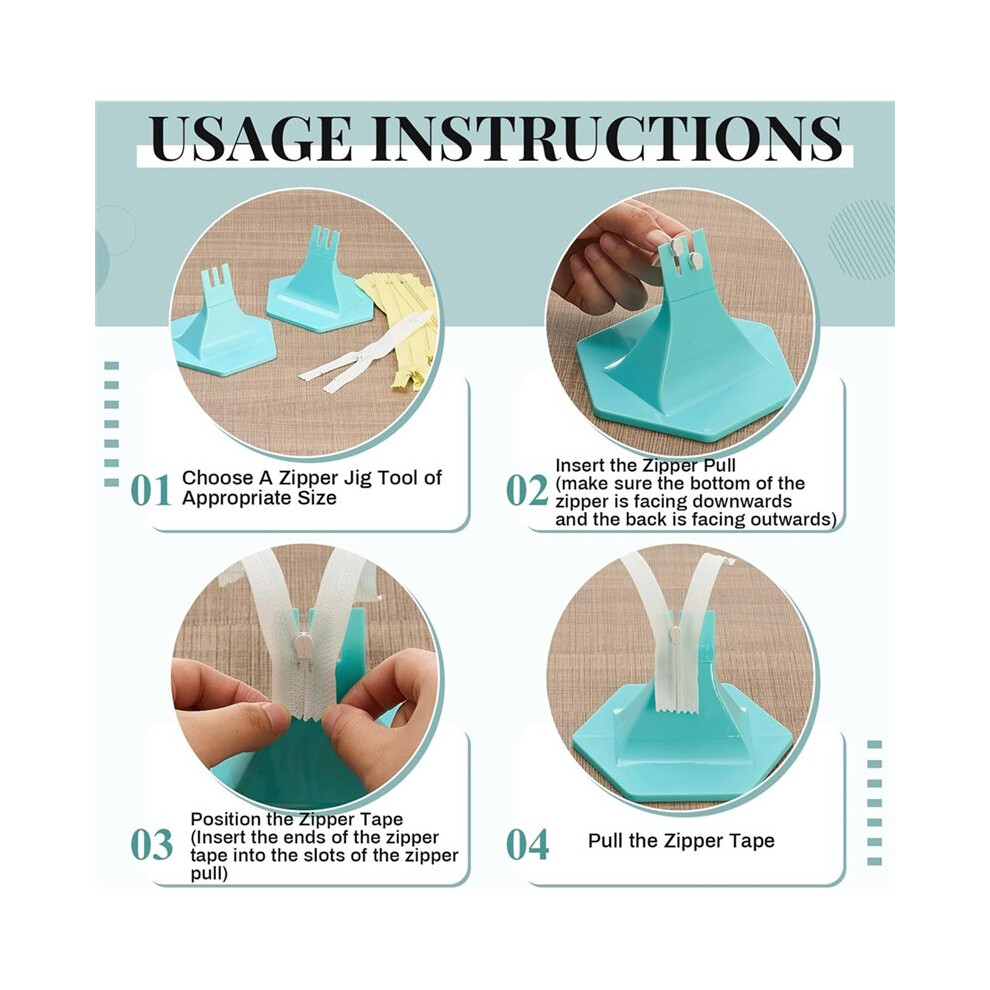 USAGE INSTRUCTIONS

01 Choose A Zipper Jig Tool of Appropriate Size

02 Insert the Zipper Pull (make sure the bottom of the zipper is facing downwards and the back is facing outwards)

03 Position the Zipper Tape (Insert the ends of the zipper tape into the slots of the zipper pull)

04 Pull the Zipper Tape