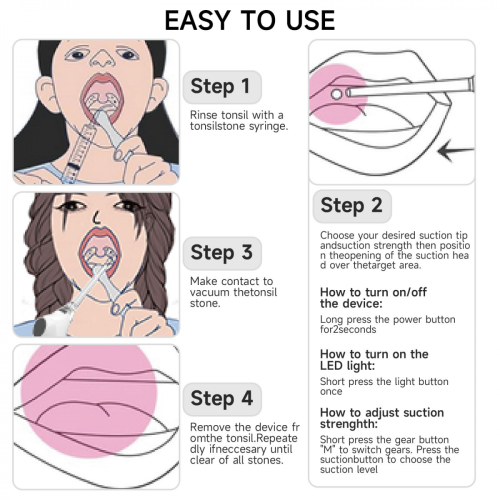 EASY TO USE

Step 1

Rinse tonsil with a tonsilstone syringe.

Step 3

Make contact to vacuum thetonsil stone.

Step 4

Remove the device fr omthe tonsil.Repeate dly ifneccesary until clear of all stones.

Step 2

Choose your desired suction tip andsuction strength then positio n theopening of the suction hea d over thetarget area.

How to turn on/off the device:

Long press the power button for2seconds

How to turn on the LED light:

Short press the light button once

How to adjust suction strenghth:

Short press the gear button "M" to switch gears. Press the suctionbutton to choose the suction level