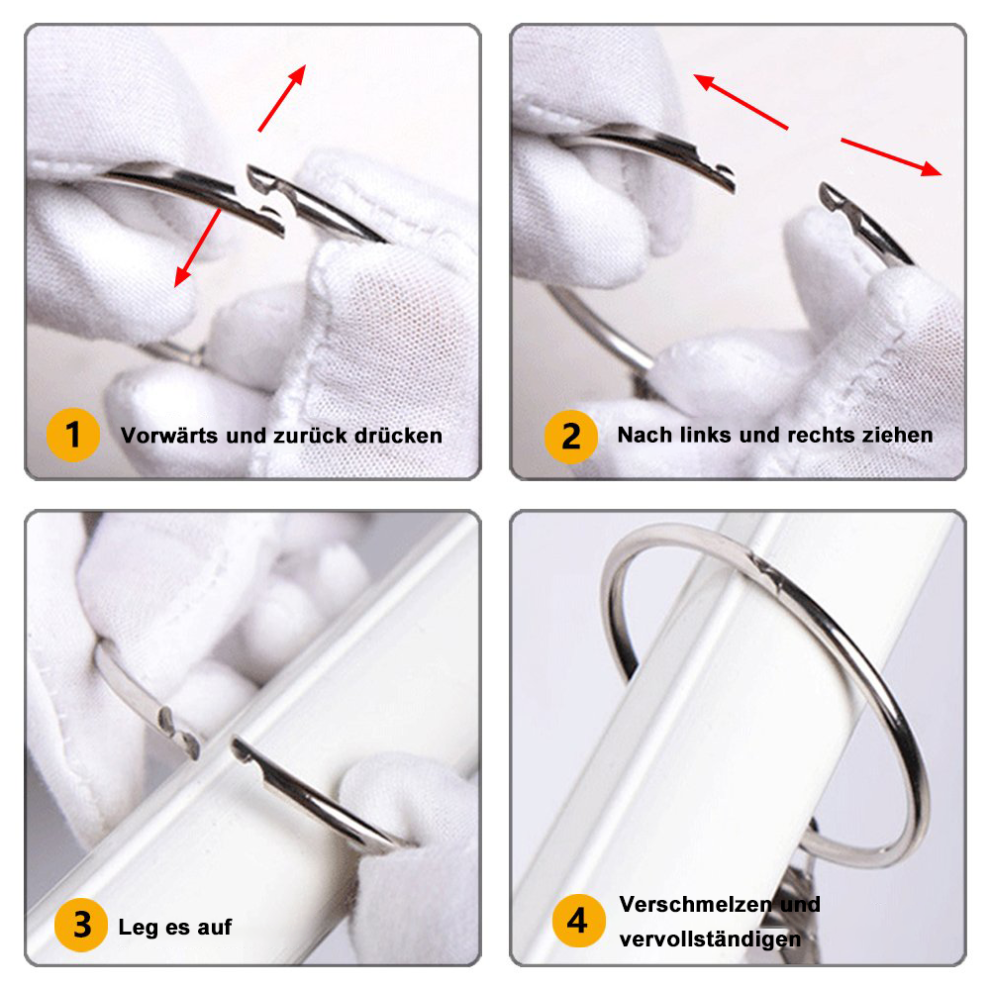 1 Vorwärts und zurück drücken

2 Nach links und rechts ziehen

3 Leg es auf

4 Verschmelzen und vervollständigen