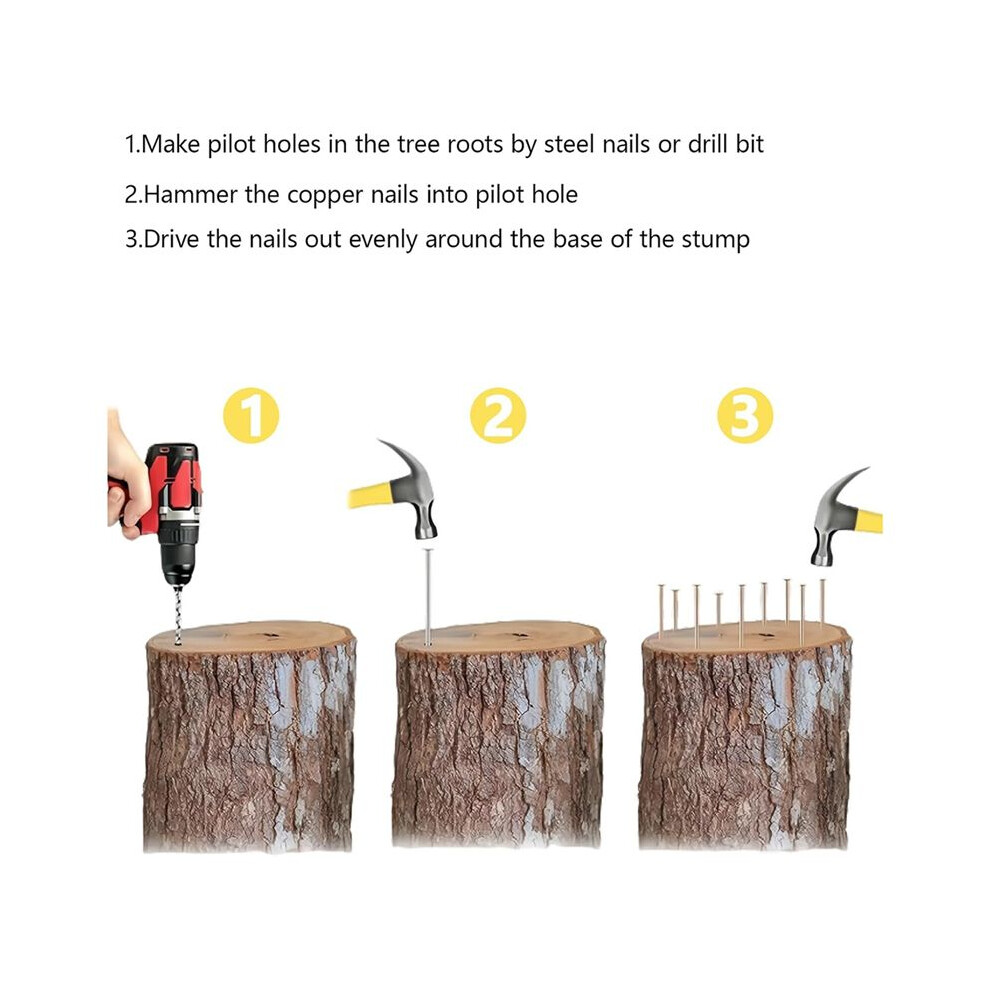 1.Make pilot holes in the tree roots by steel nails or drill bit

2.Hammer the copper nails into pilot hole

3.Drive the nails out evenly around the base of the stump

1

2

3