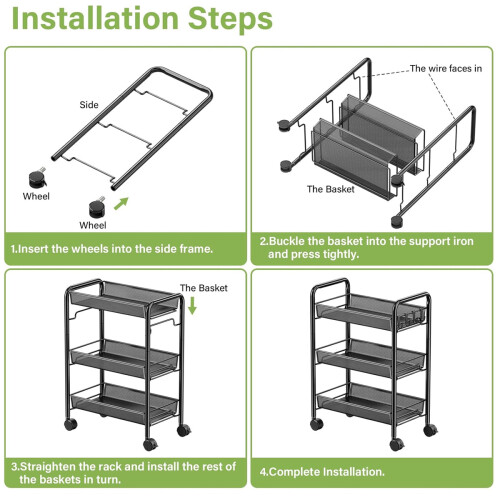 Installation Steps

Side

Wheel

Wheel

1.Insert the wheels into the side frame.

The wire faces in

The Basket

2.Buckle the basket into the support iron and press tightly.

The Basket

3.Straighten the rack and install the rest of the baskets in turn.

4.Complete Installation.