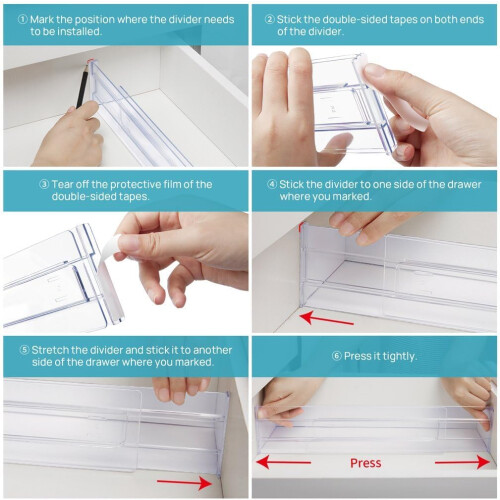 ① Mark the position where the divider needs to be installed.

② Stick the double-sided tapes on both ends of the divider.

③ Tear off the protective film of the double-sided tapes.

④ Stick the divider to one side of the drawer where you marked.

⑤ Stretch the divider and stick it to another side of the drawer where you marked.

⑥ Press it tightly.

Press