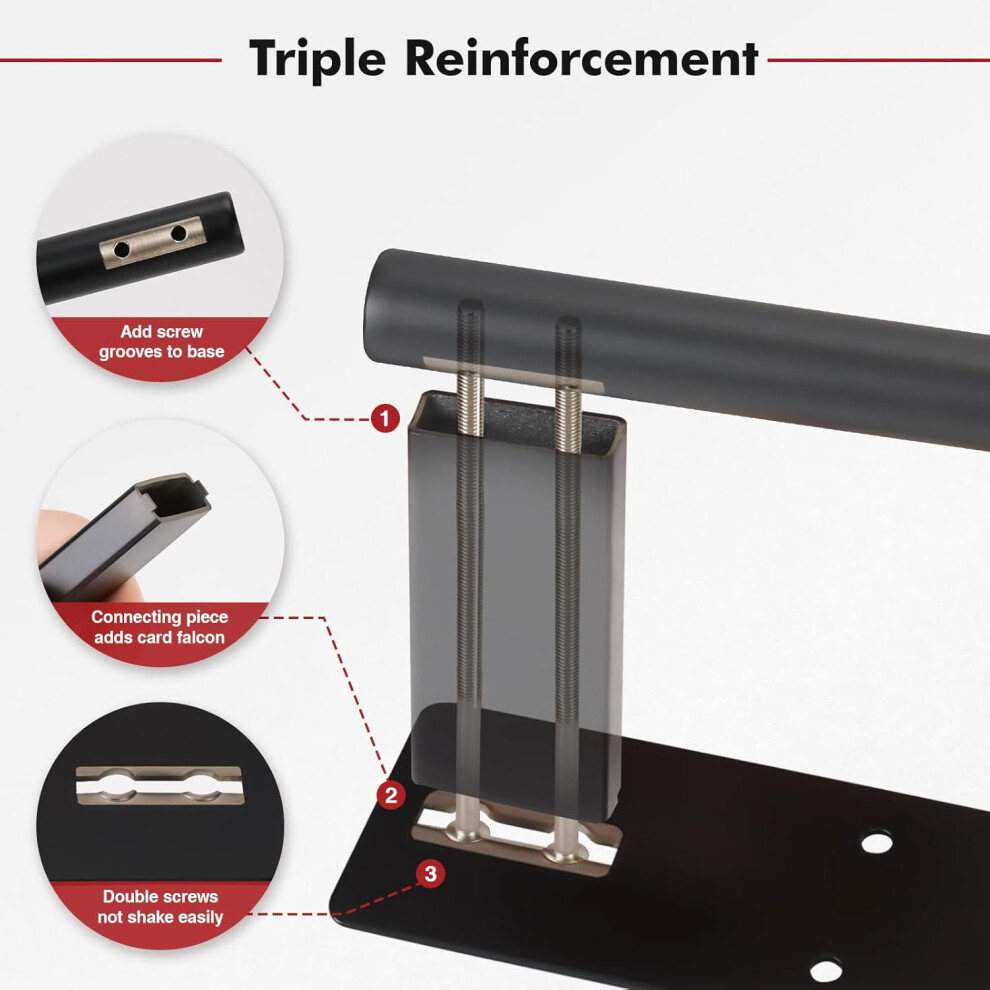 Triple Reinforcement

Add screw grooves to base

1

Connecting piece adds card falcon

2

Double screws not shake easily

3