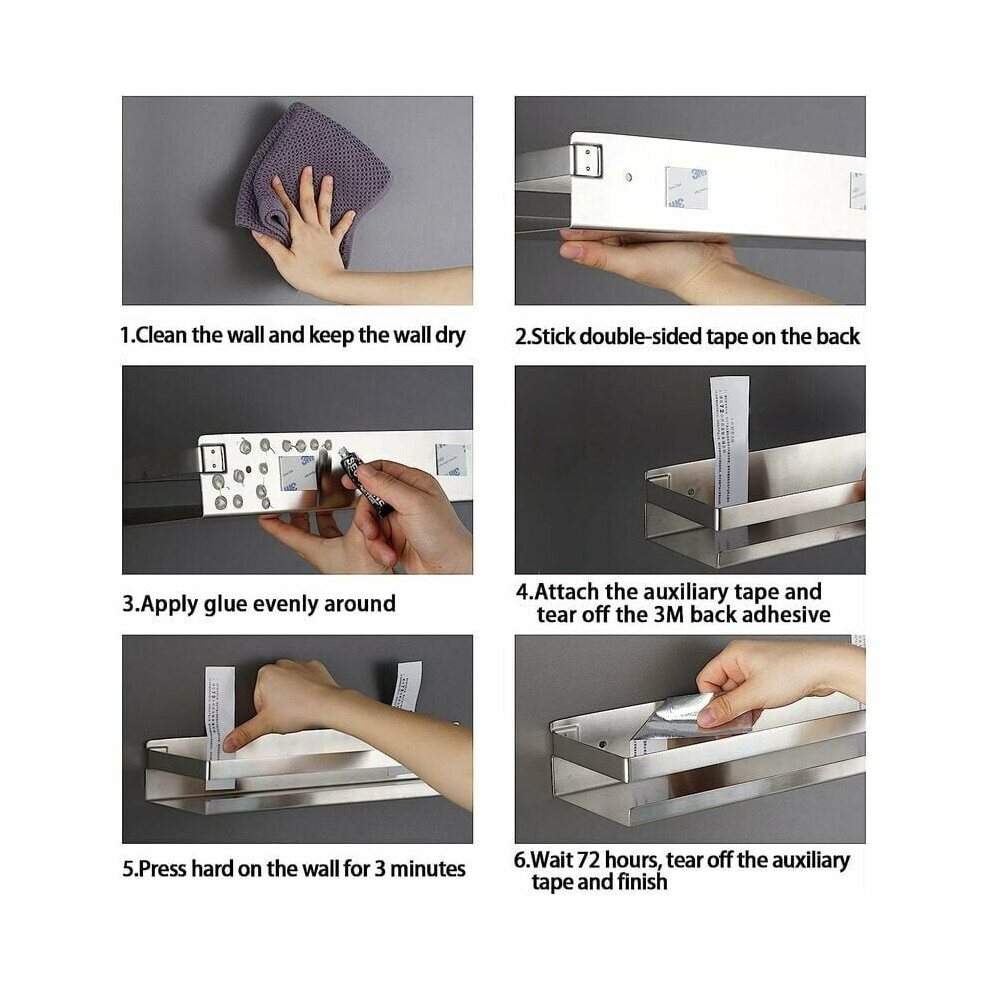 1.Clean the wall and keep the wall dry

2.Stick double-sided tape on the back

3.Apply glue evenly around

4.Attach the auxiliary tape and tear off the 3M back adhesive

5.Press hard on the wall for 3 minutes

6.Wait 72 hours, tear off the auxiliary tape and finish