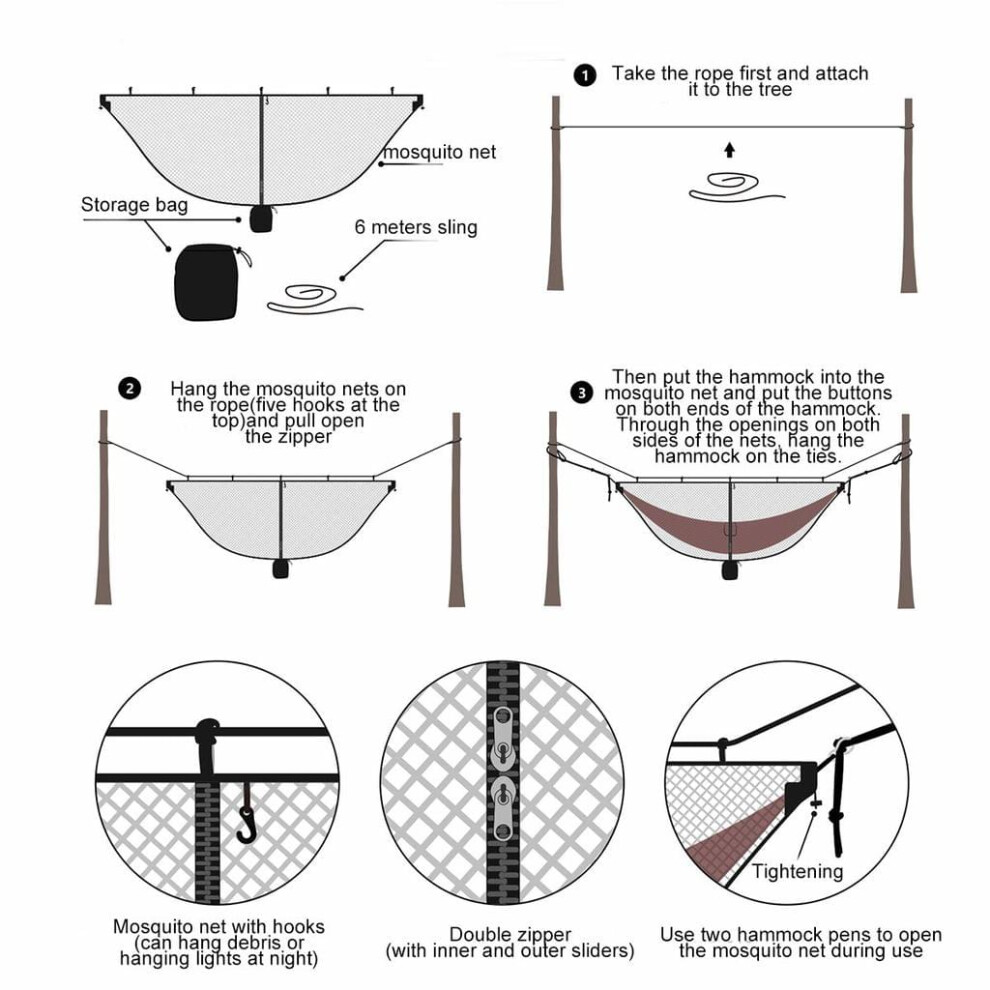 mosquito net

Storage bag

6 meters sling

1 Take the rope first and attach it to the tree

2 Hang the mosquito nets on the rope(five hooks at the top)and pull open the zipper

3 Then put the hammock into the mosquito net and put the buttons on both ends of the hammock. Through the openings on both sides of the nets, hang the hammock on the ties.

Tightening

Mosquito net with hooks (can hang debris or hanging lights at night)

Double zipper (with inner and outer sliders)

Use two hammock pens to open the mosquito net during use