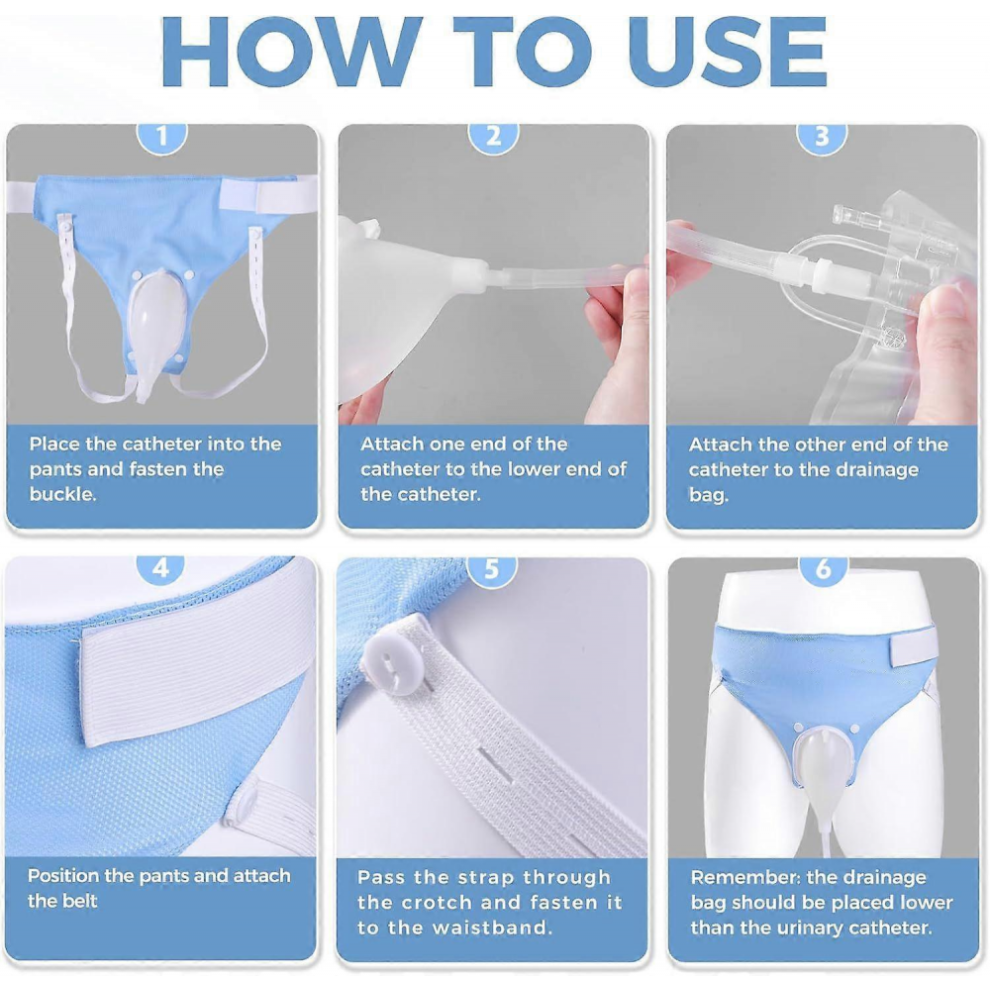 HOW TO USE

1

Place the catheter into the pants and fasten the buckle.

2

Attach one end of the catheter to the lower end of the catheter.

3

Attach the other end of the catheter to the drainage bag.

4

Position the pants and attach the belt

5

Pass the strap through the crotch and fasten it to the waistband.

6

Remember: the drainage bag should be placed lower than the urinary catheter.