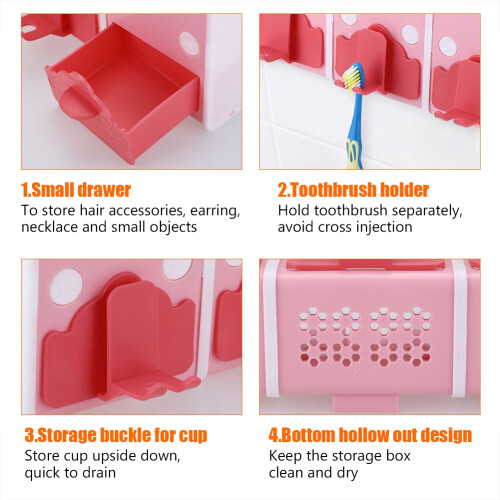 1.Small drawer
To store hair accessories, earring, necklace and small objects

2.Toothbrush holder
Hold toothbrush separately, avoid cross injection

3.Storage buckle for cup
Store cup upside down, quick to drain

4.Bottom hollow out design
Keep the storage box clean and dry