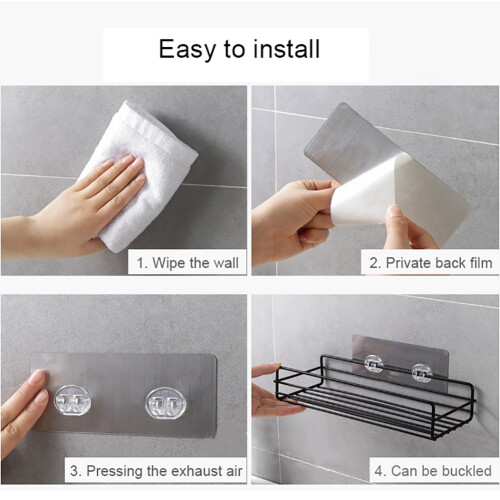 Easy to install

1. Wipe the wall

2. Private back film

3. Pressing the exhaust air

4. Can be buckled