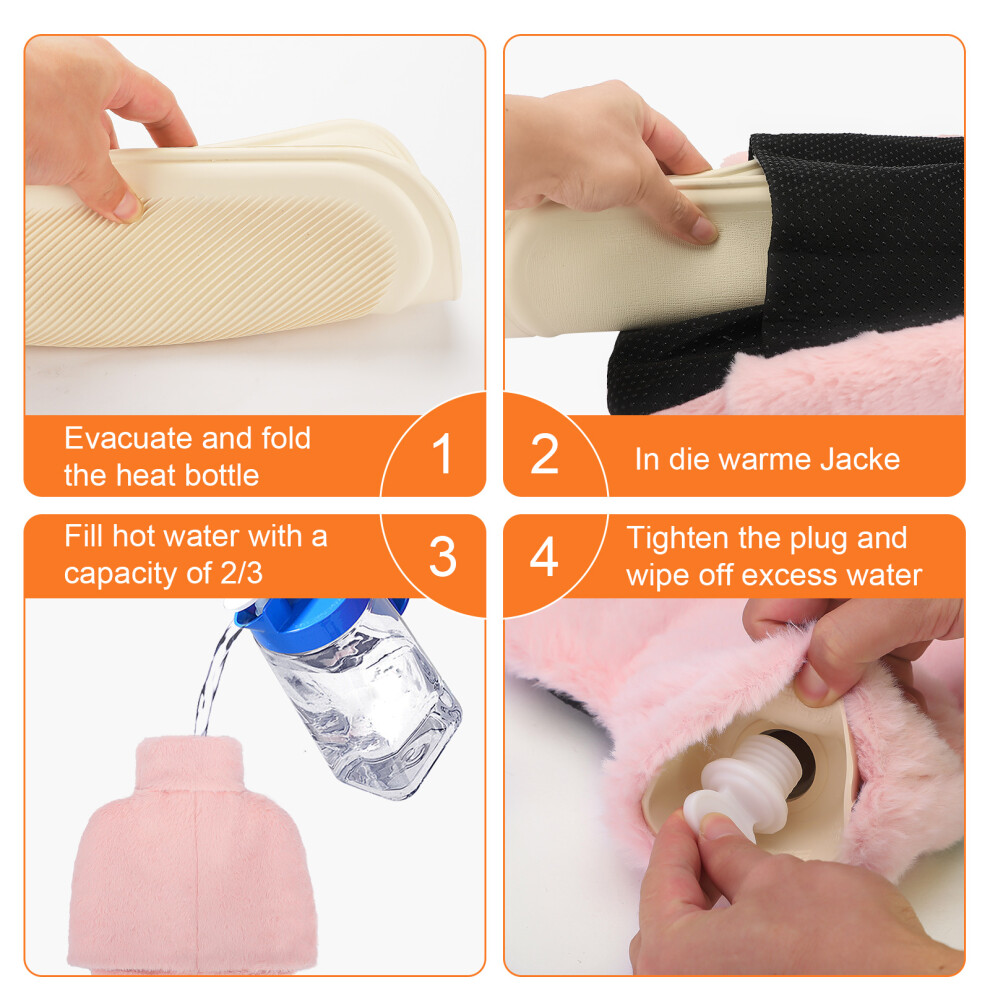 Evacuate and fold the heat bottle

1

2

In die warme Jacke

Fill hot water with a capacity of 2/3

3

4

Tighten the plug and wipe off excess water