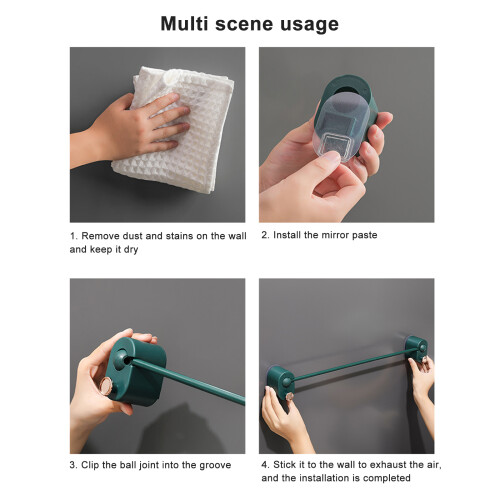 Multi scene usage

1. Remove dust and stains on the wall and keep it dry

2. Install the mirror paste

3. Clip the ball joint into the groove

4. Stick it to the wall to exhaust the air, and the installation is completed