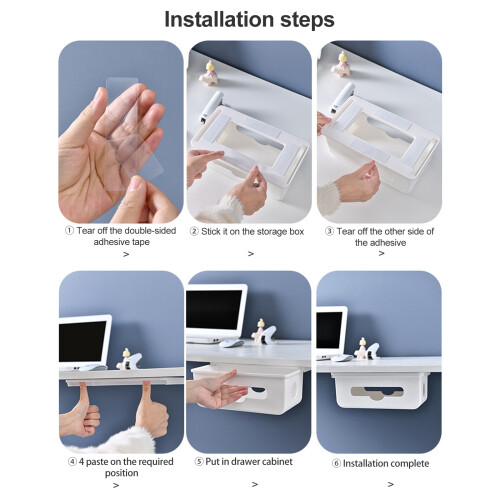 Installation steps

① Tear off the double-sided adhesive tape
>

② Stick it on the storage box
>

③ Tear off the other side of the adhesive
>

④ 4 paste on the required position
>

⑤ Put in drawer cabinet
>

⑥ Installation complete
>