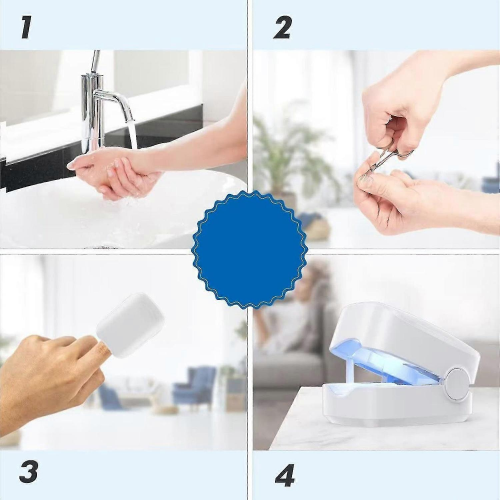 1

2

3

4