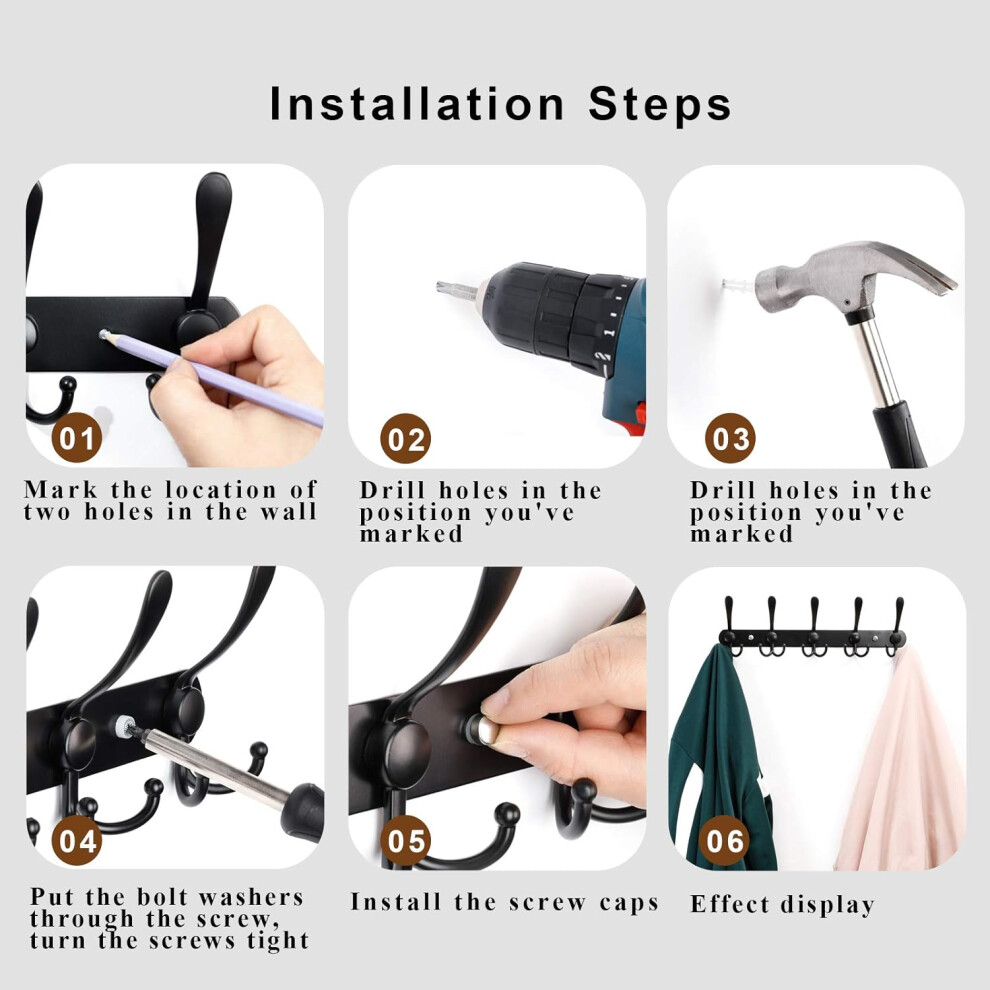 Installation Steps

01

Mark the location of two holes in the wall

02

Drill holes in the position you've marked

03

Drill holes in the position you've marked

04

Put the bolt washers through the screw, turn the screws tight

05

Install the screw caps

06

Effect display