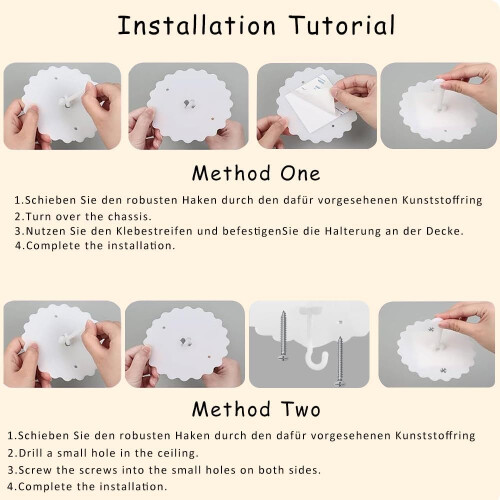 Installation Tutorial

Method One

1.Schieben Sie den robusten Haken durch den dafür vorgesehenen Kunststoffring
2.Turn over the chassis.
3.Nutzen Sie den Klebestreifen und befestigenSie die Halterung an der Decke.
4.Complete the installation.

Method Two

1.Schieben Sie den robusten Haken durch den dafür vorgesehenen Kunststoffring
2.Drill a small hole in the ceiling.
3.Screw the screws into the small holes on both sides.
4.Complete the installation.