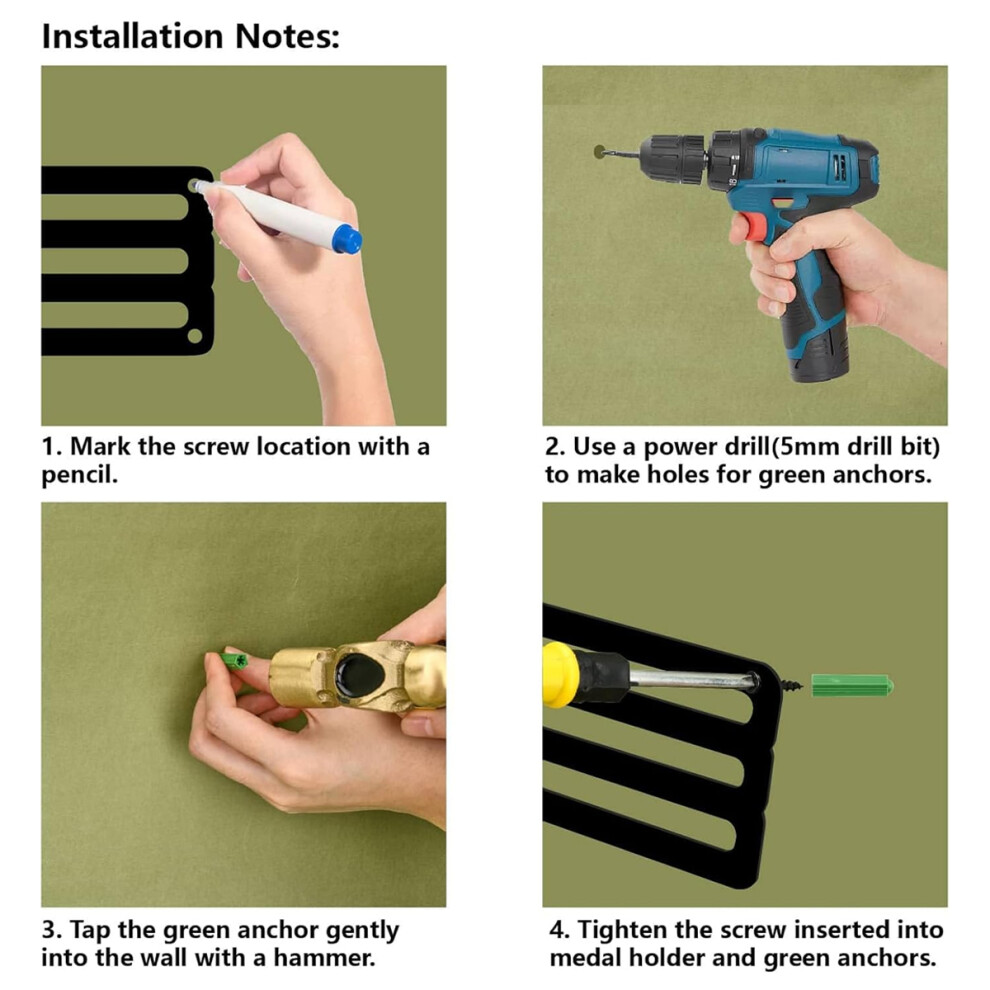 Installation Notes:

1. Mark the screw location with a pencil.

2. Use a power drill(5mm drill bit) to make holes for green anchors.

3. Tap the green anchor gently into the wall with a hammer.

4. Tighten the screw inserted into medal holder and green anchors.