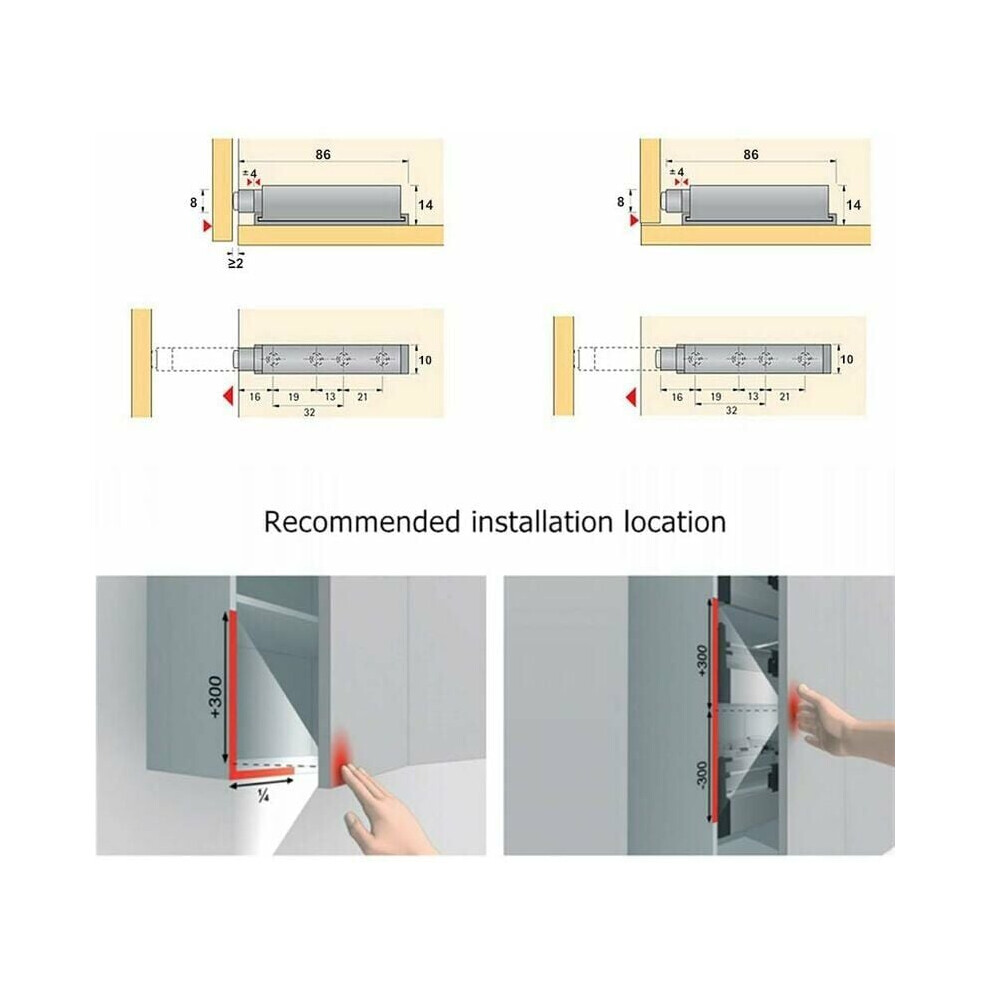 86
±4
8
14
≥2

86
±4
8
14

10
16 19 13 21
32

10
16 19 13 21
32

Recommended installation location

+300
¼

+300
-300