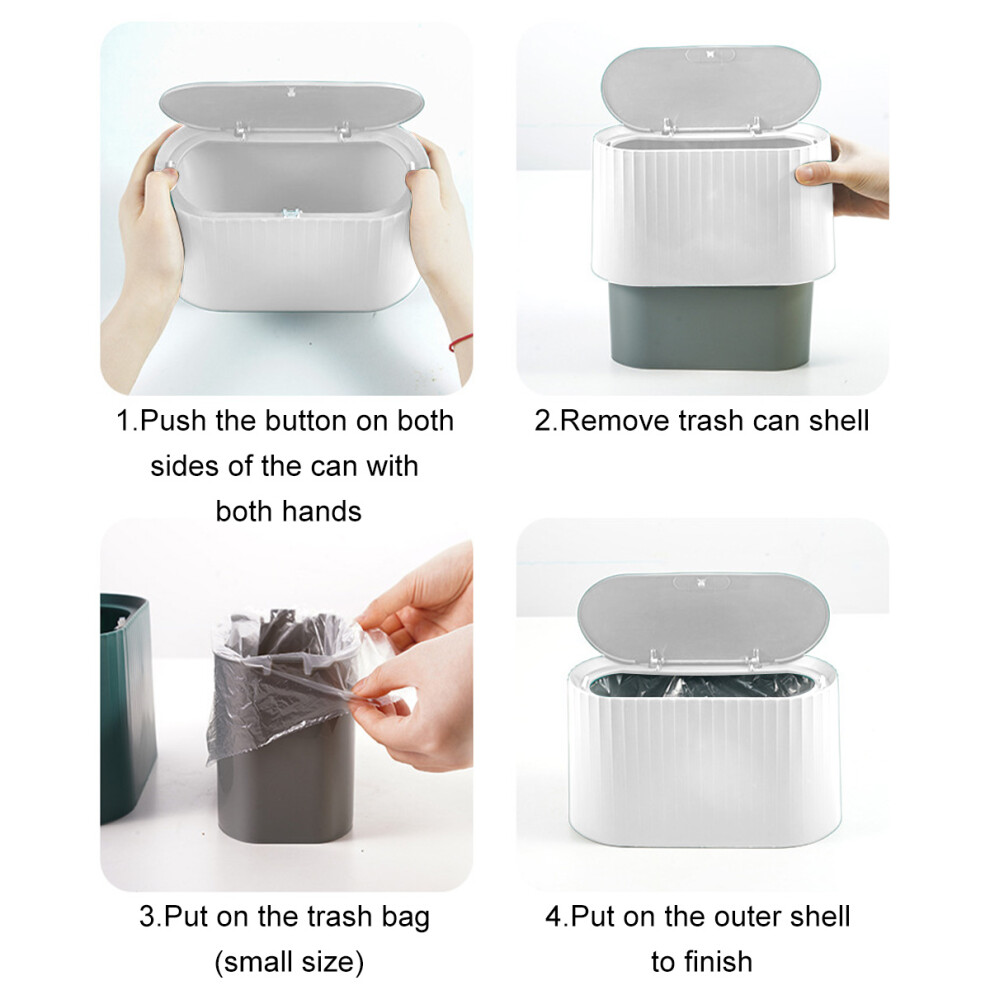 1.Push the button on both sides of the can with both hands

2.Remove trash can shell

3.Put on the trash bag (small size)

4.Put on the outer shell to finish