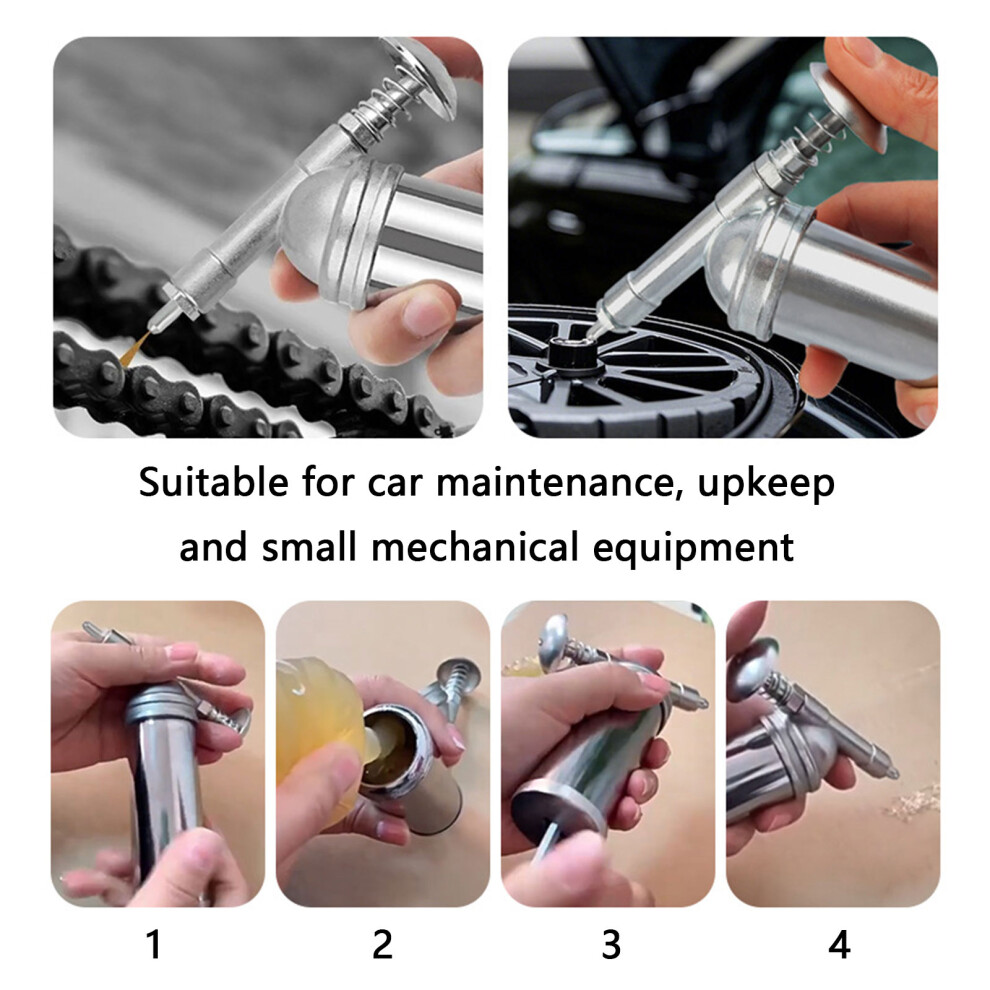 Suitable for car maintenance, upkeep and small mechanical equipment

1

2

3

4