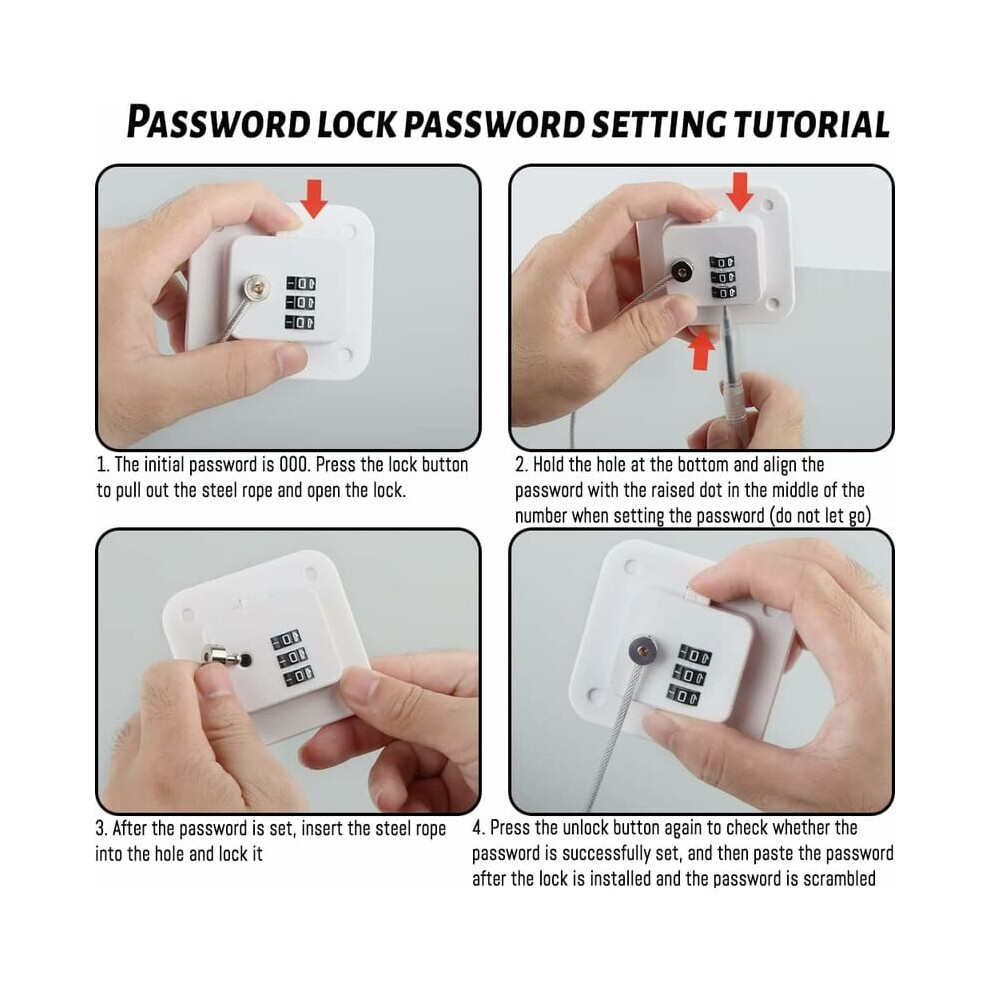 PASSWORD LOCK PASSWORD SETTING TUTORIAL

1. The initial password is 000. Press the lock button to pull out the steel rope and open the lock.

2. Hold the hole at the bottom and align the password with the raised dot in the middle of the number when setting the password (do not let go)

3. After the password is set, insert the steel rope into the hole and lock it

4. Press the unlock button again to check whether the password is successfully set, and then paste the password after the lock is installed and the password is scrambled