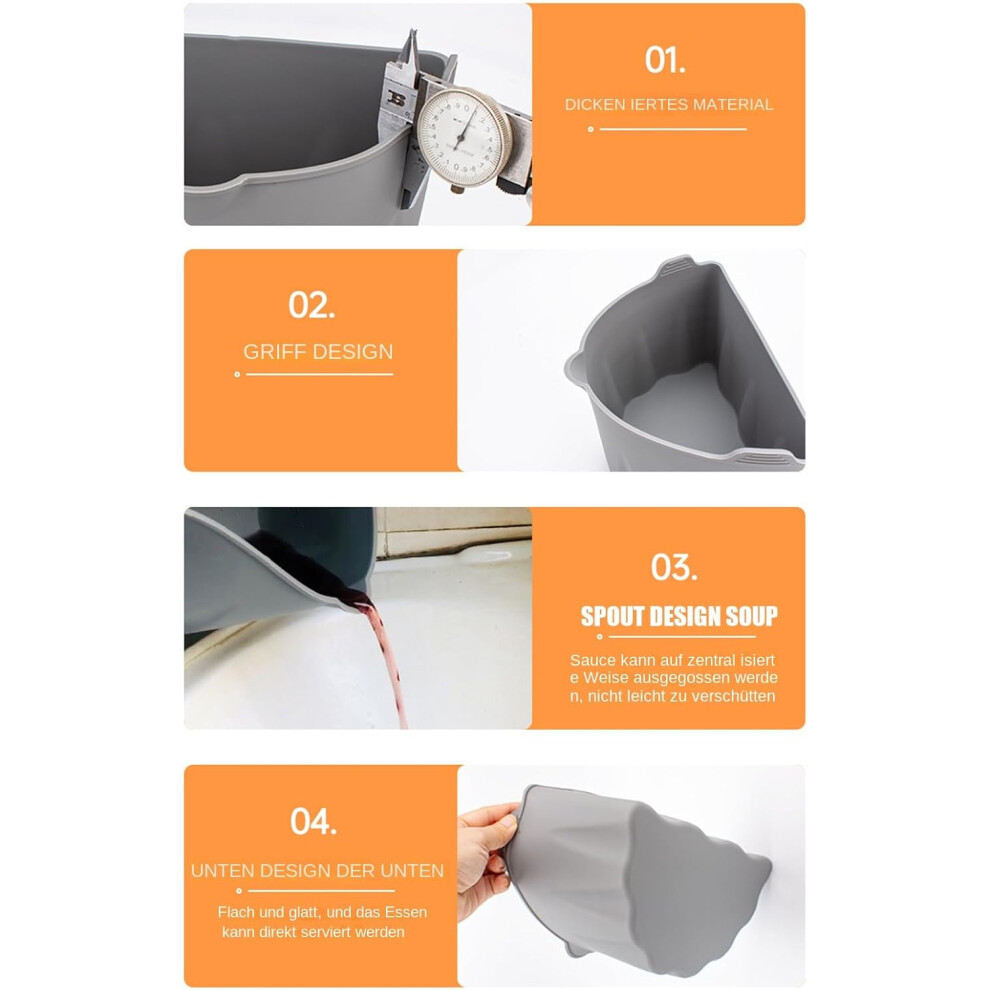 01.

DICKEN IERTES MATERIAL

02.

GRIFF DESIGN

03.

SPOUT DESIGN SOUP

Sauce kann auf zentral isiert e Weise ausgegossen werde n, nicht leicht zu verschütten

04.

UNTEN DESIGN DER UNTEN

Flach und glatt, und das Essen kann direkt serviert werden