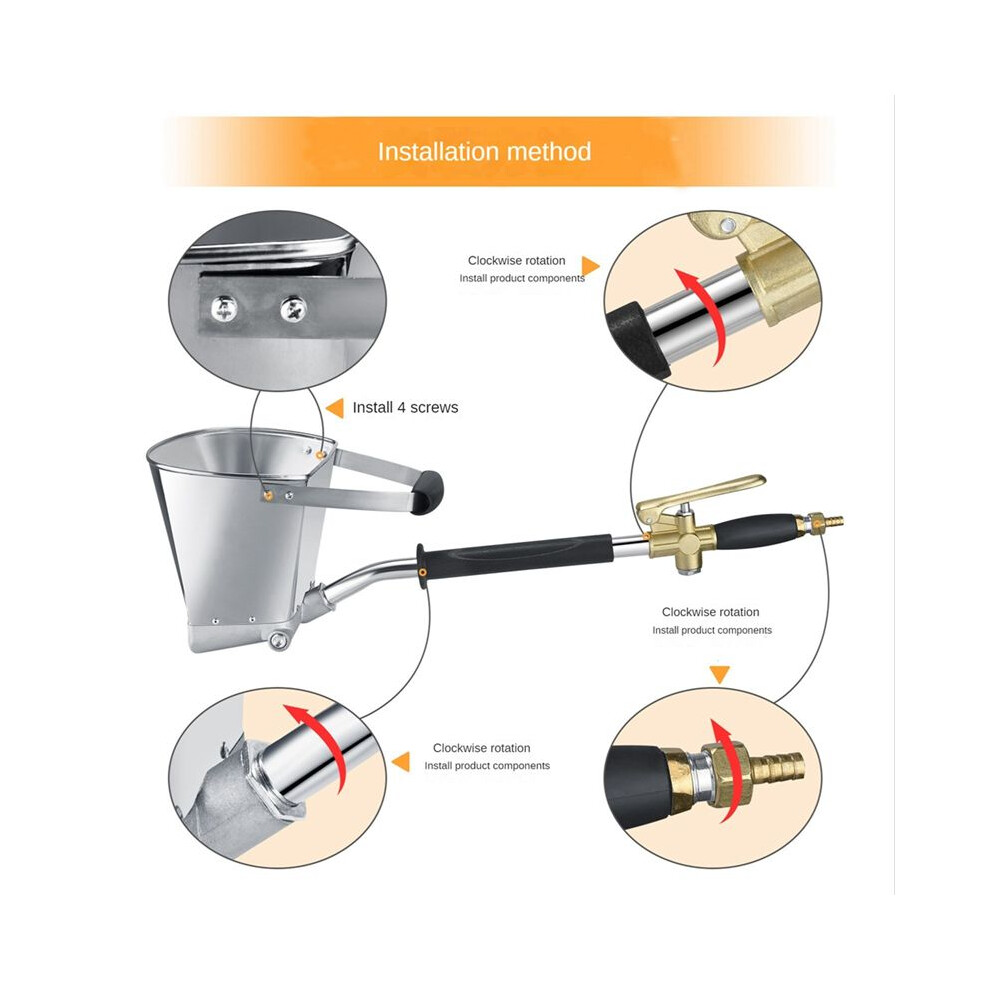 Installation method

Clockwise rotation
Install product components

Install 4 screws

Clockwise rotation
Install product components

Clockwise rotation
Install product components