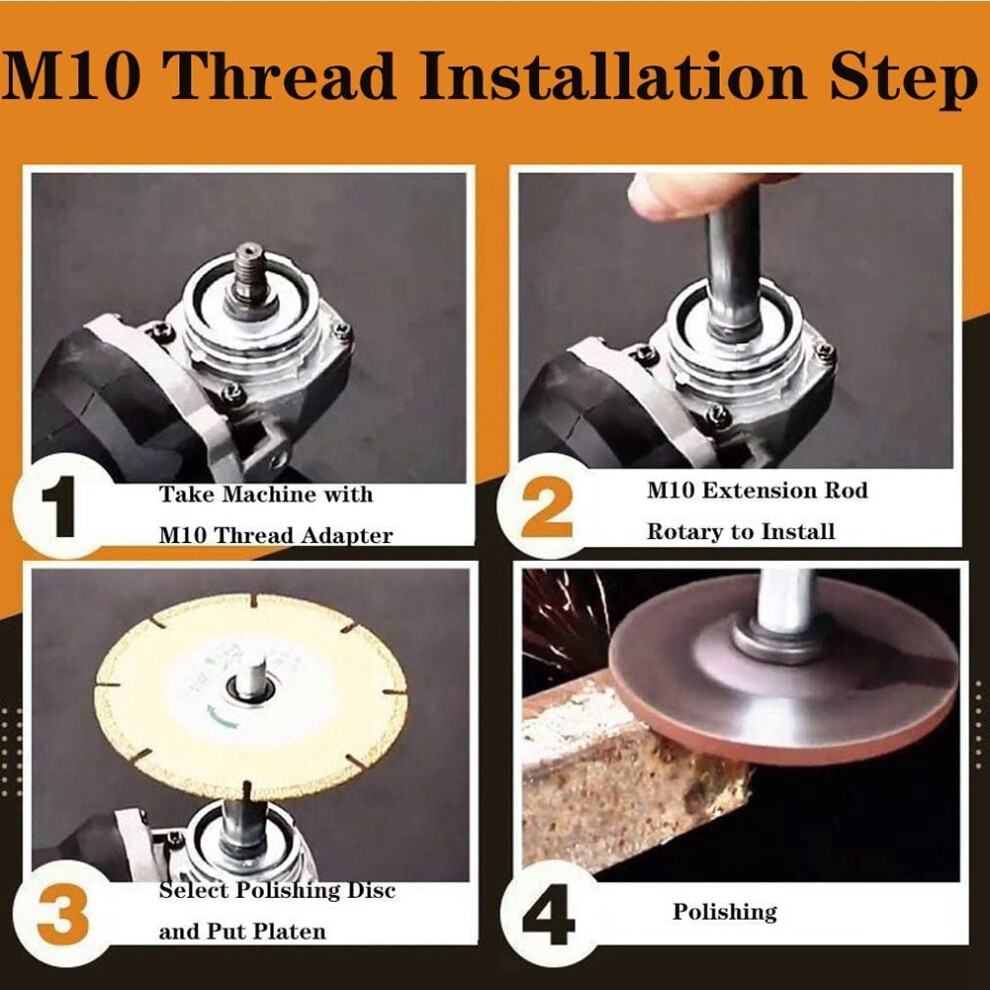 M10 Thread Installation Step

1

Take Machine with M10 Thread Adapter

2

M10 Extension Rod Rotary to Install

3

Select Polishing Disc and Put Platen

4

Polishing