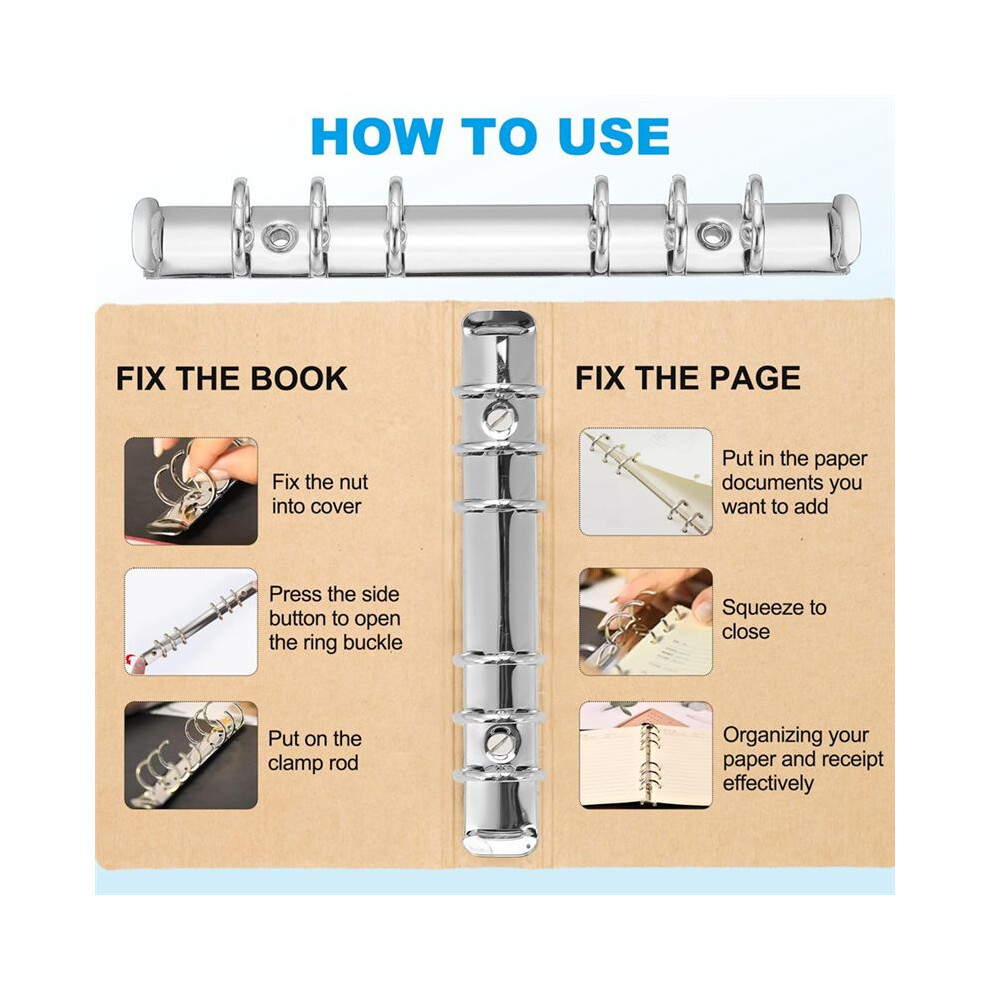 HOW TO USE

FIX THE BOOK

Fix the nut into cover

Press the side button to open the ring buckle

Put on the clamp rod

FIX THE PAGE

Put in the paper documents you want to add

Squeeze to close

Organizing your paper and receipt effectively