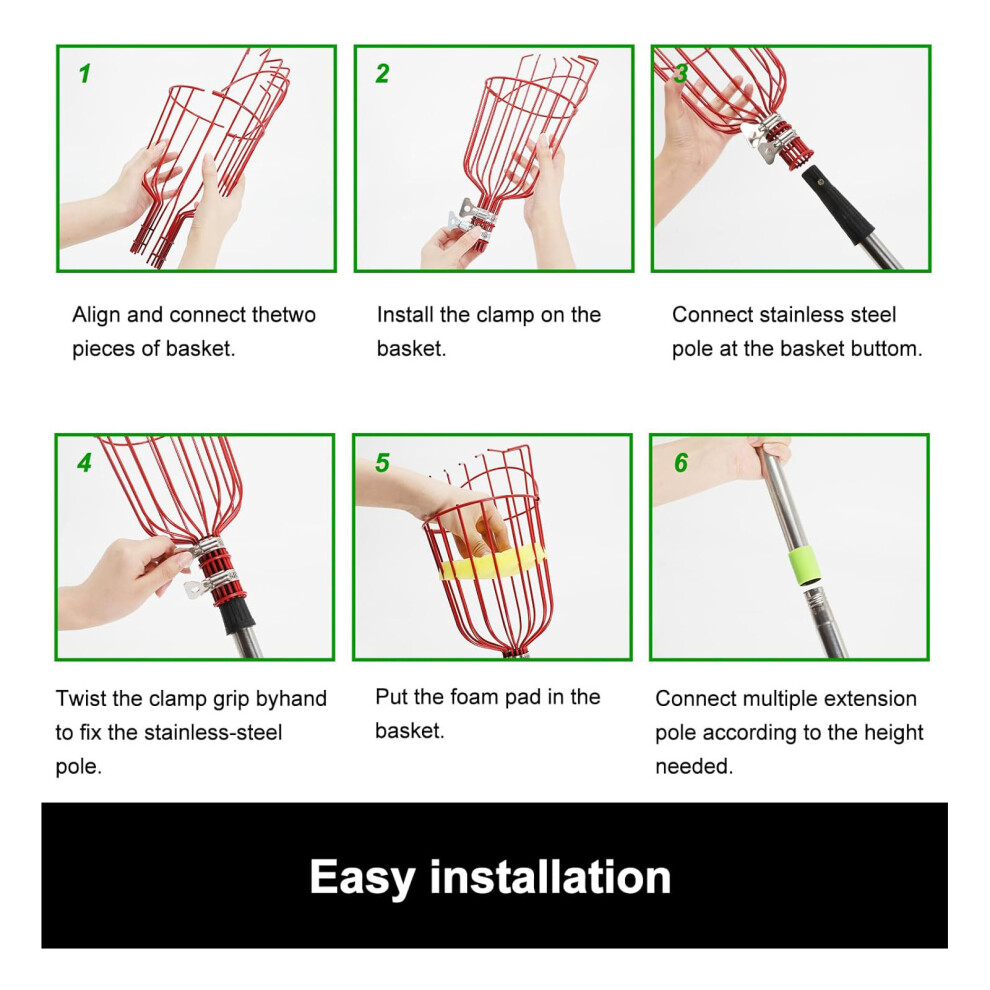 1

Align and connect thetwo pieces of basket.

2

Install the clamp on the basket.

3

Connect stainless steel pole at the basket buttom.

4

Twist the clamp grip byhand to fix the stainless-steel pole.

5

Put the foam pad in the basket.

6

Connect multiple extension pole according to the height needed.

Easy installation