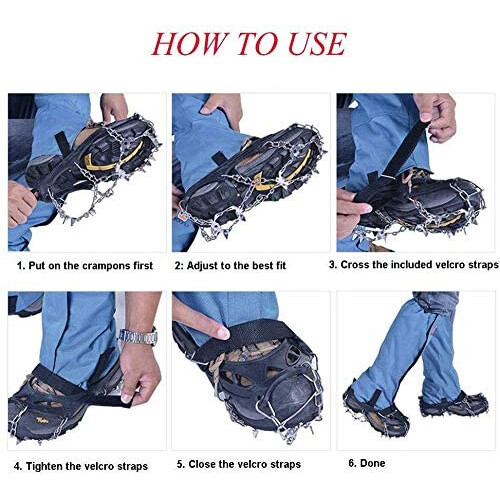 HOW TO USE

1. Put on the crampons first

2: Adjust to the best fit

3. Cross the included velcro straps

4. Tighten the velcro straps

5. Close the velcro straps

6. Done