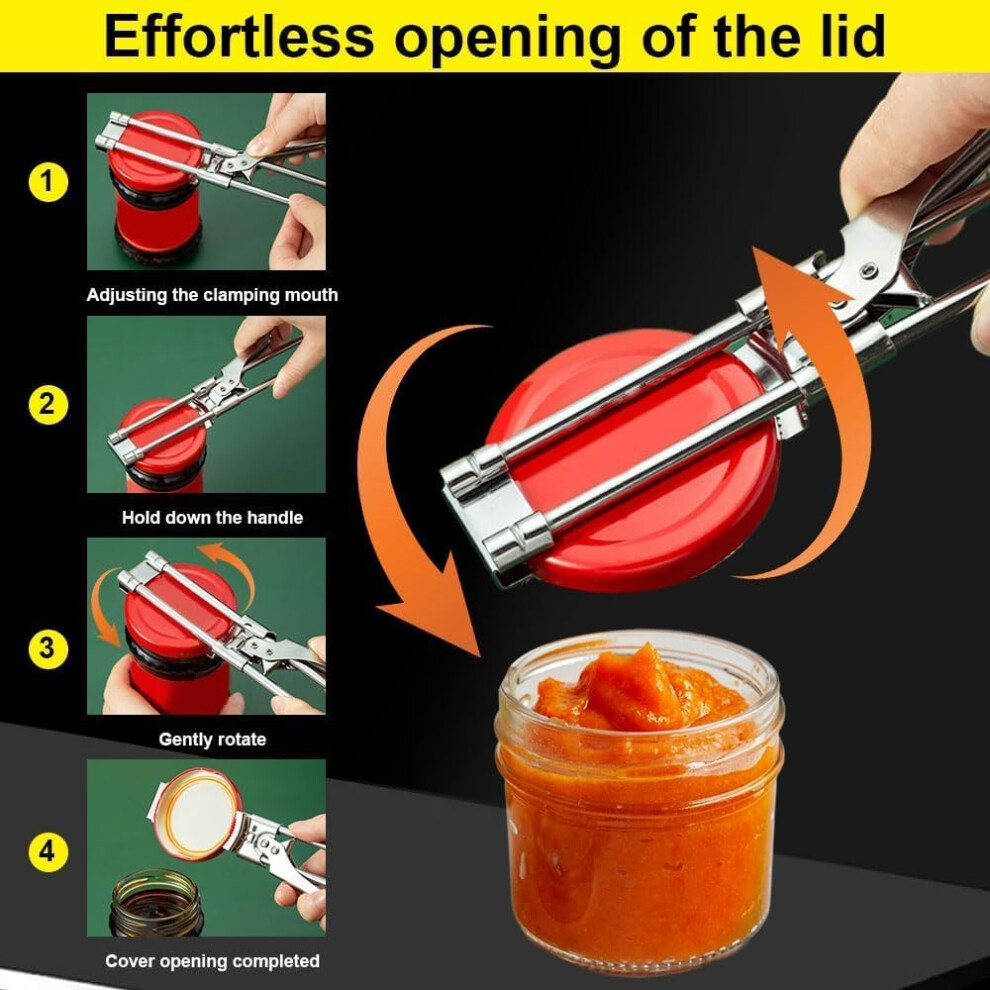 Effortless opening of the lid

1
Adjusting the clamping mouth

2
Hold down the handle

3
Gently rotate

4
Cover opening completed