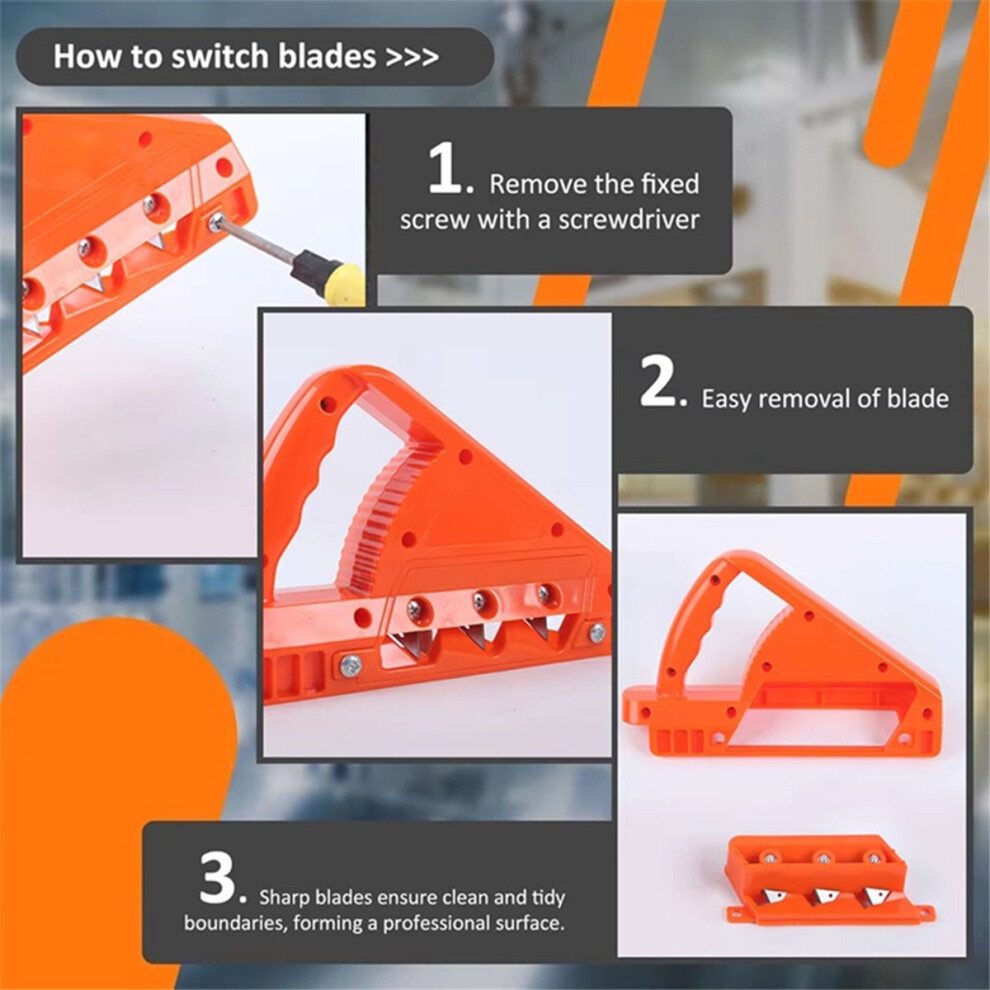 How to switch blades >>>

1. Remove the fixed screw with a screwdriver

2. Easy removal of blade

3. Sharp blades ensure clean and tidy boundaries, forming a professional surface.