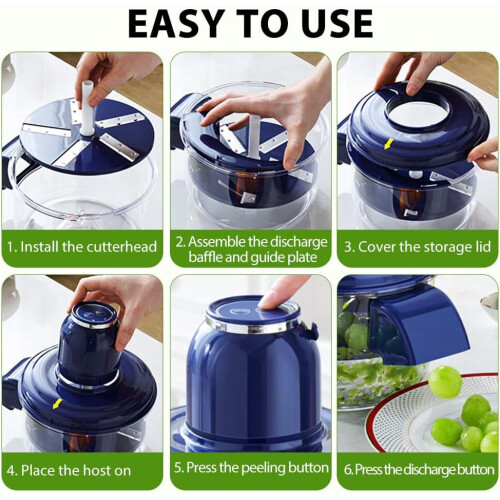 EASY TO USE

1. Install the cutterhead

2. Assemble the discharge baffle and guide plate

3. Cover the storage lid

4. Place the host on

5. Press the peeling button

6. Press the discharge button