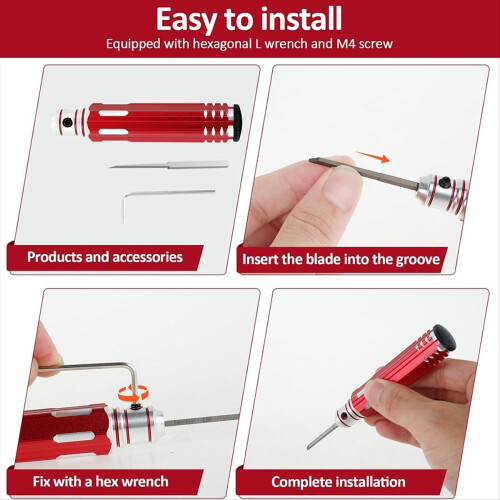 Easy to install

Equipped with hexagonal L wrench and M4 screw

Products and accessories

Insert the blade into the groove

Fix with a hex wrench

Complete installation